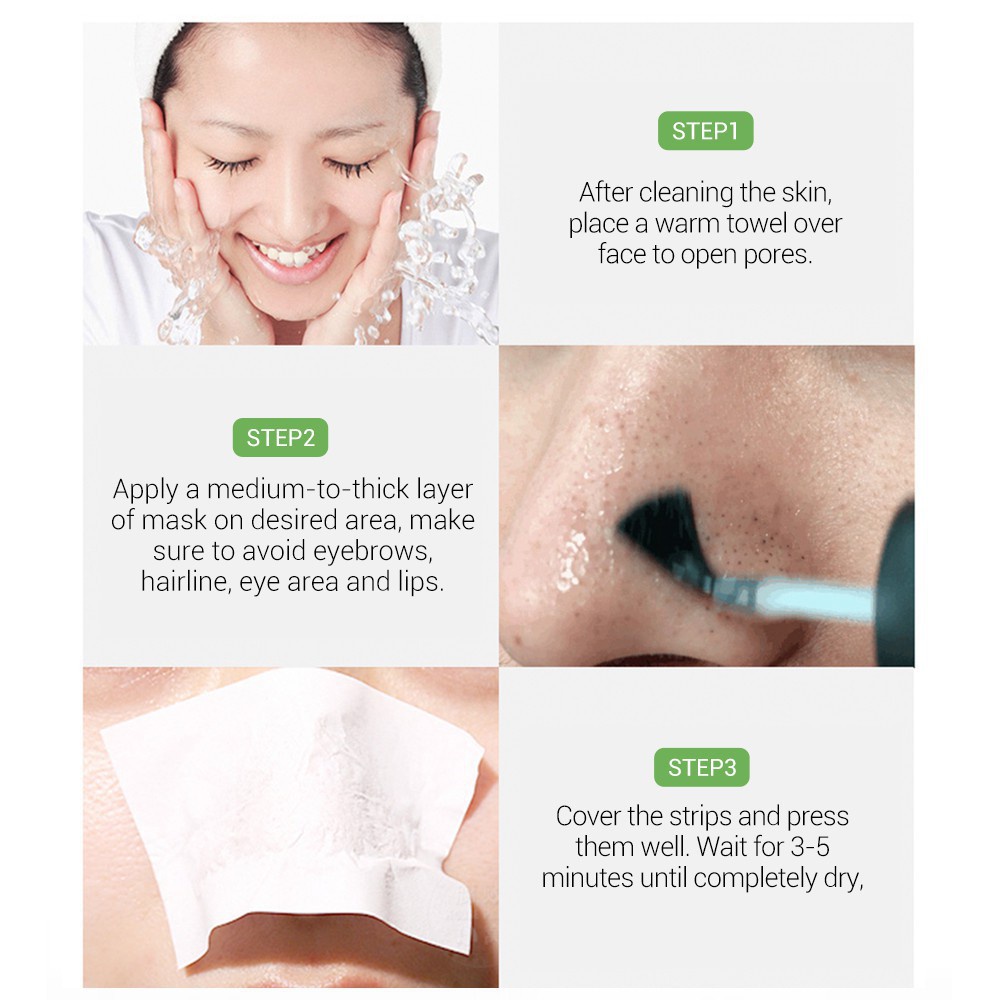 STEP1

After cleaning the skin, place a warm towel over face to open pores.

STEP2

Apply a medium-to-thick layer of mask on desired area, make sure to avoid eyebrows, hairline, eye area and lips.

STEP3

Cover the strips and press them well. Wait for 3-5 minutes until completely dry,