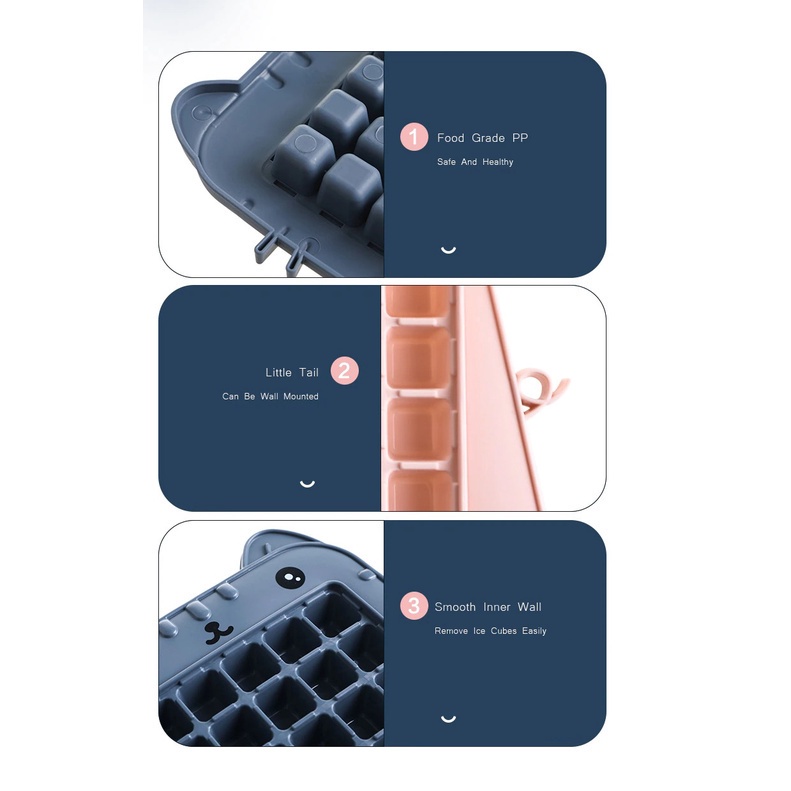 1 Food Grade PP
Safe And Healthy

Little Tail 2
Can Be Wall Mounted

3 Smooth Inner Wall
Remove Ice Cubes Easily