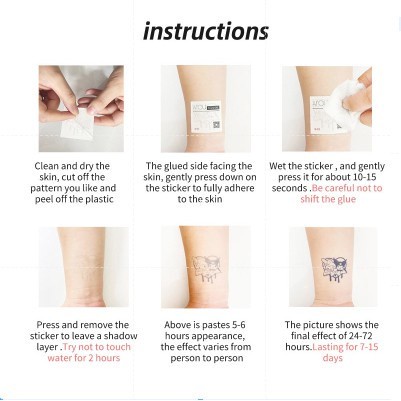 instructions

Clean and dry the skin, cut off the pattern you like and peel off the plastic

The glued side facing the skin, gently press down on the sticker to fully adhere to the skin

Wet the sticker , and gently press it for about 10-15 seconds .Be careful not to shift the glue

Press and remove the sticker to leave a shadow layer .Try not to touch water for 2 hours

Above is pastes 5-6 hours appearance, the effect varies from person to person

The picture shows the final effect of 24-72 hours.Lasting for 7-15 days