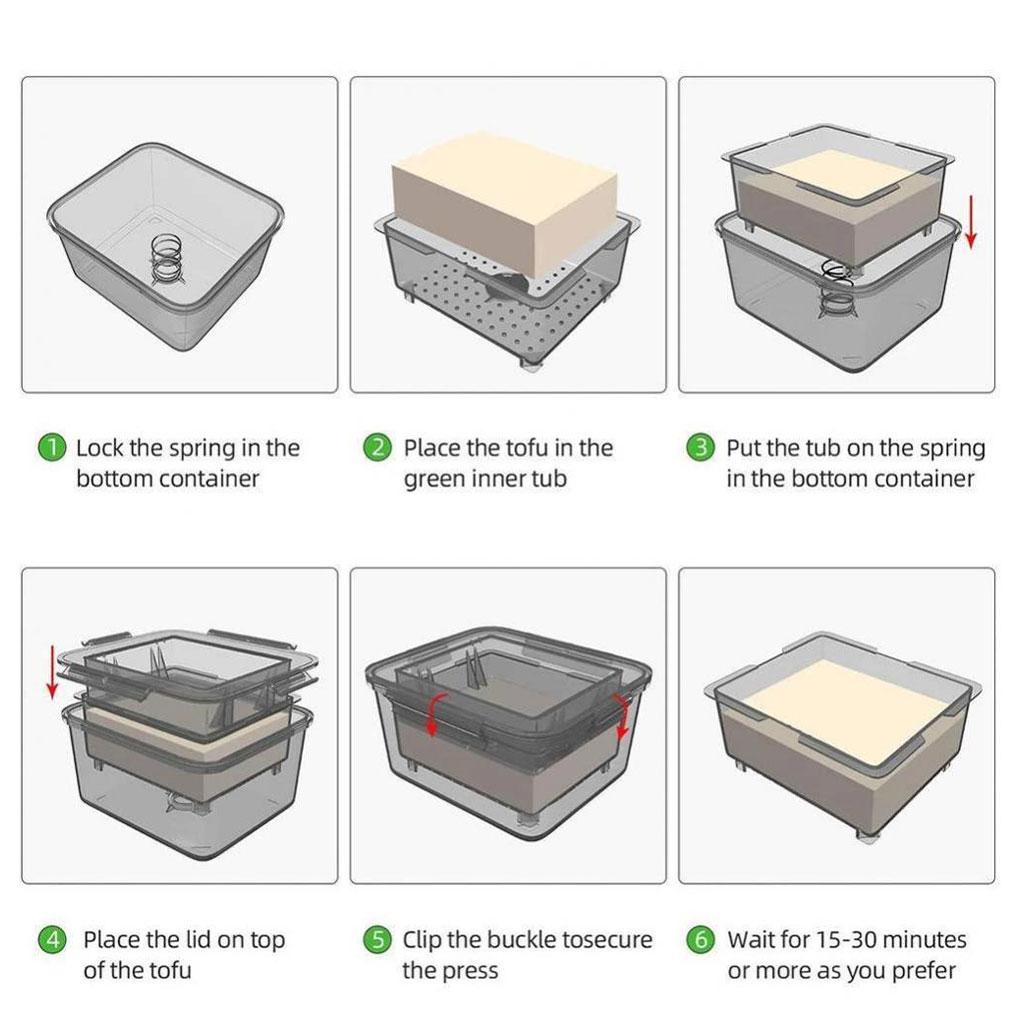 1 Lock the spring in the bottom container

2 Place the tofu in the green inner tub

3 Put the tub on the spring in the bottom container

4 Place the lid on top of the tofu

5 Clip the buckle tosecure the press

6 Wait for 15-30 minutes or more as you prefer