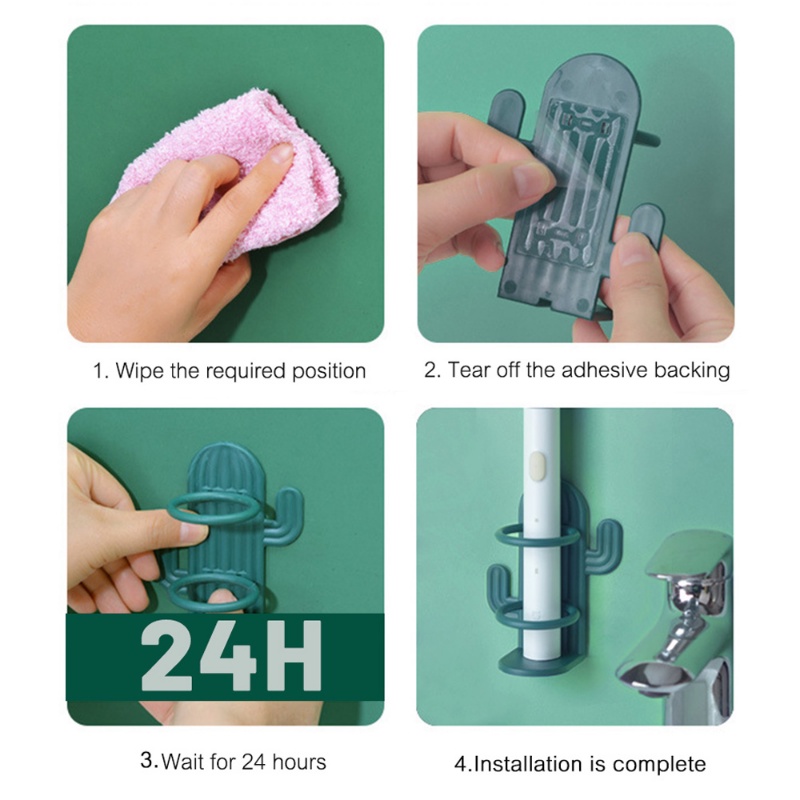 1. Wipe the required position

2. Tear off the adhesive backing

24H

3.Wait for 24 hours

4.Installation is complete