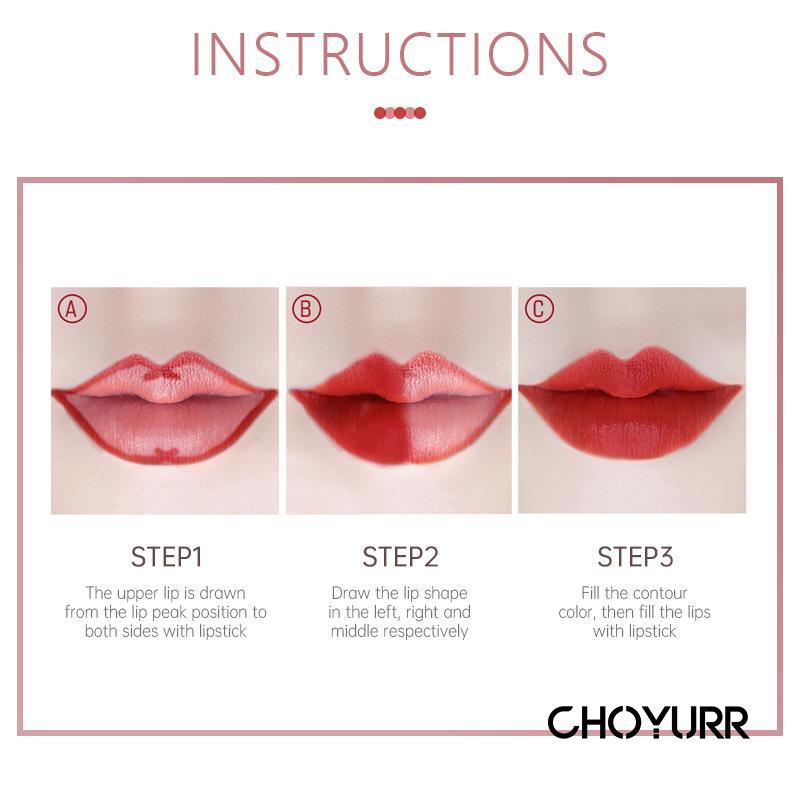 INSTRUCTIONS

A

B

C

STEP1

The upper lip is drawn from the lip peak position to both sides with lipstick

STEP2

Draw the lip shape in the left, right and middle respectively

STEP3

Fill the contour color, then fill the lips with lipstick

CHOYURR