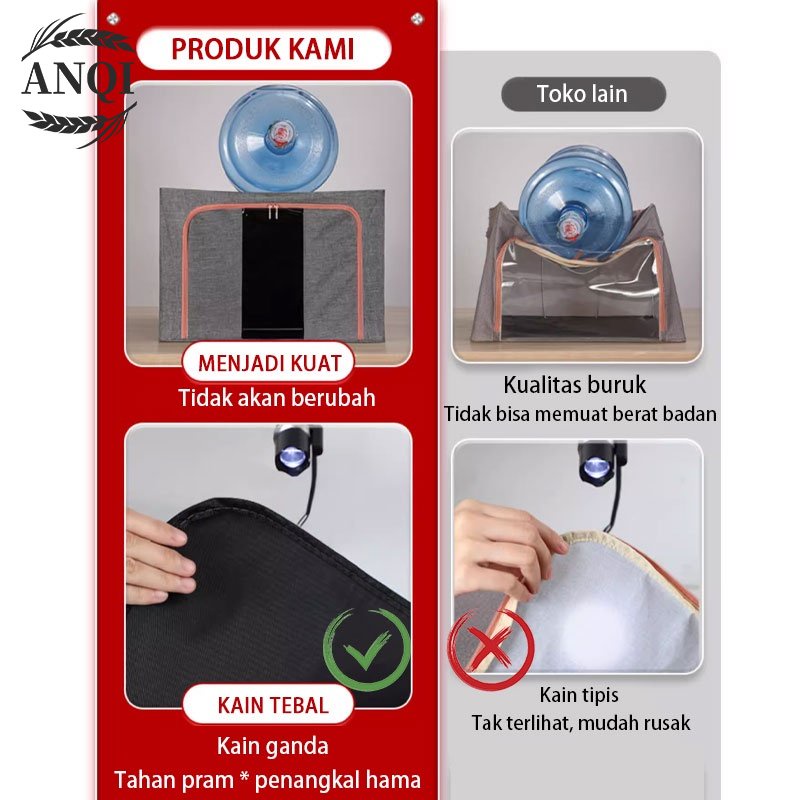 ANQI

PRODUK KAMI

MENJADI KUAT
Tidak akan berubah

KAIN TEBAL
Kain ganda
Tahan pram * penangkal hama

Toko lain

Kualitas buruk
Tidak bisa memuat berat badan

Kain tipis
Tak terlihat, mudah rusak