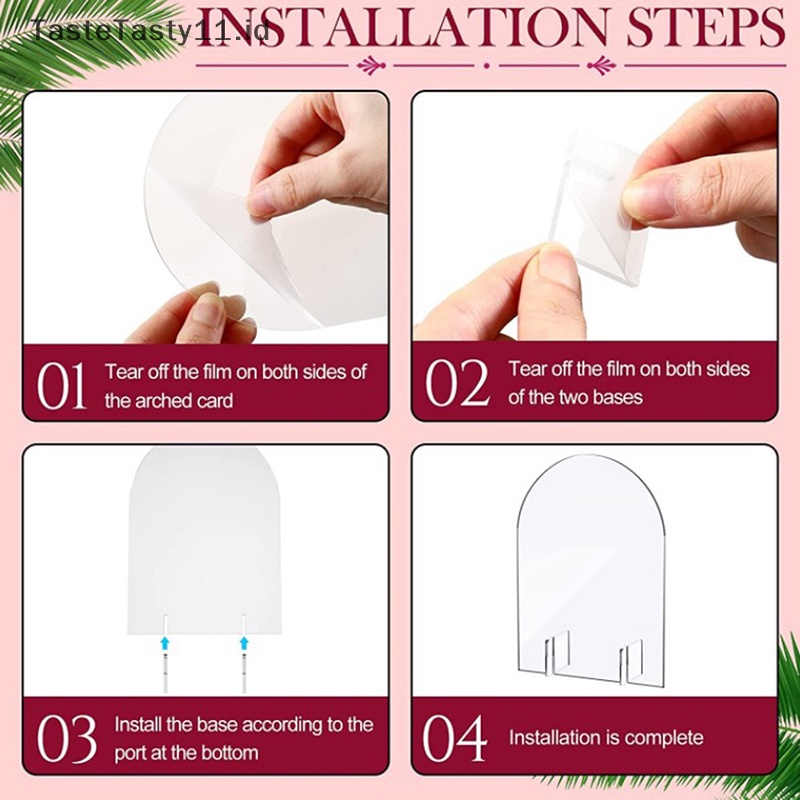 TasteTasty11.id

INSTALLATION STEPS

01 Tear off the film on both sides of the arched card

02 Tear off the film on both sides of the two bases

03 Install the base according to the port at the bottom

04 Installation is complete