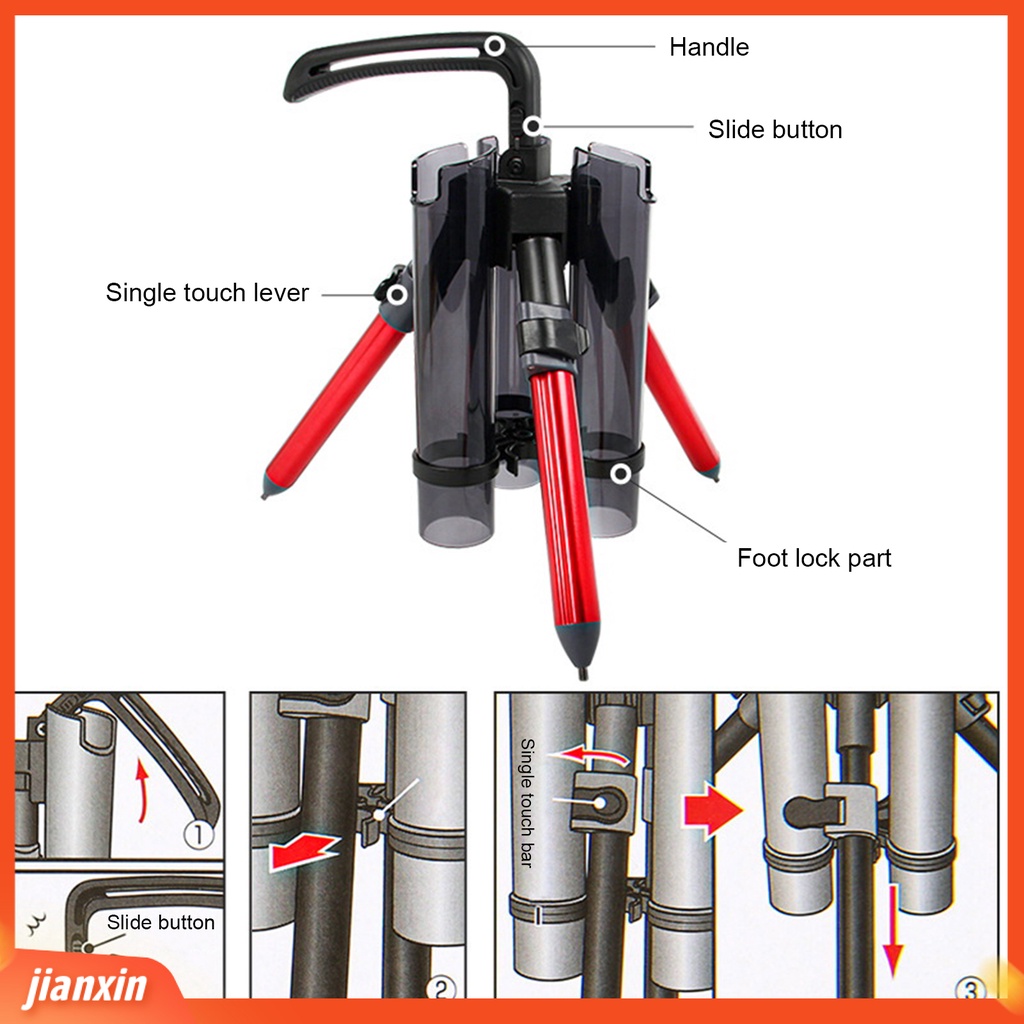 Handle

Slide button

Single touch lever

Foot lock part

①

Slide button

②

Single touch bar

③

jianxin