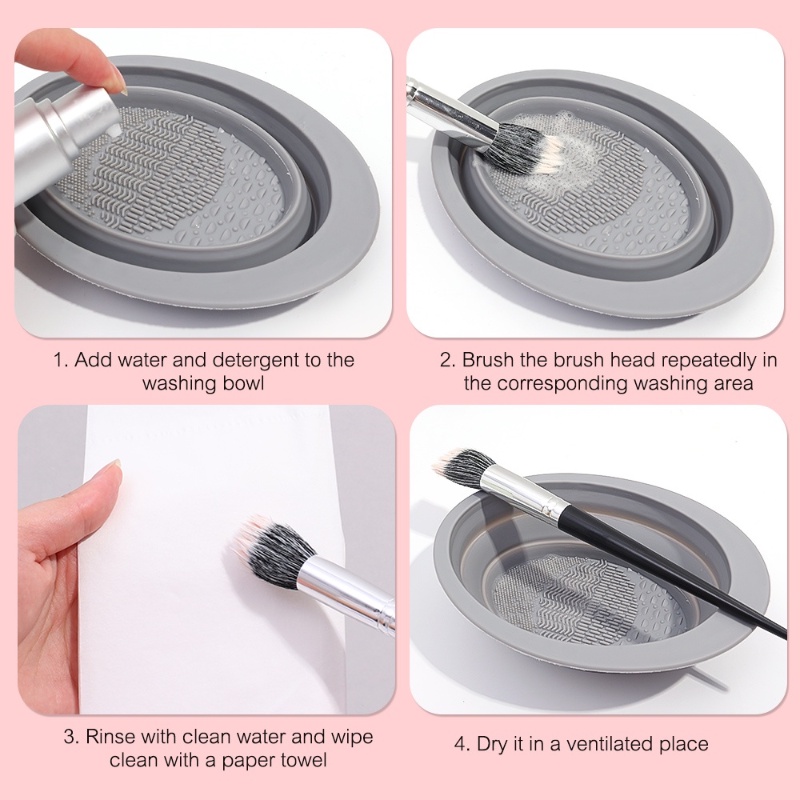 1. Add water and detergent to the washing bowl

2. Brush the brush head repeatedly in the corresponding washing area

3. Rinse with clean water and wipe clean with a paper towel

4. Dry it in a ventilated place