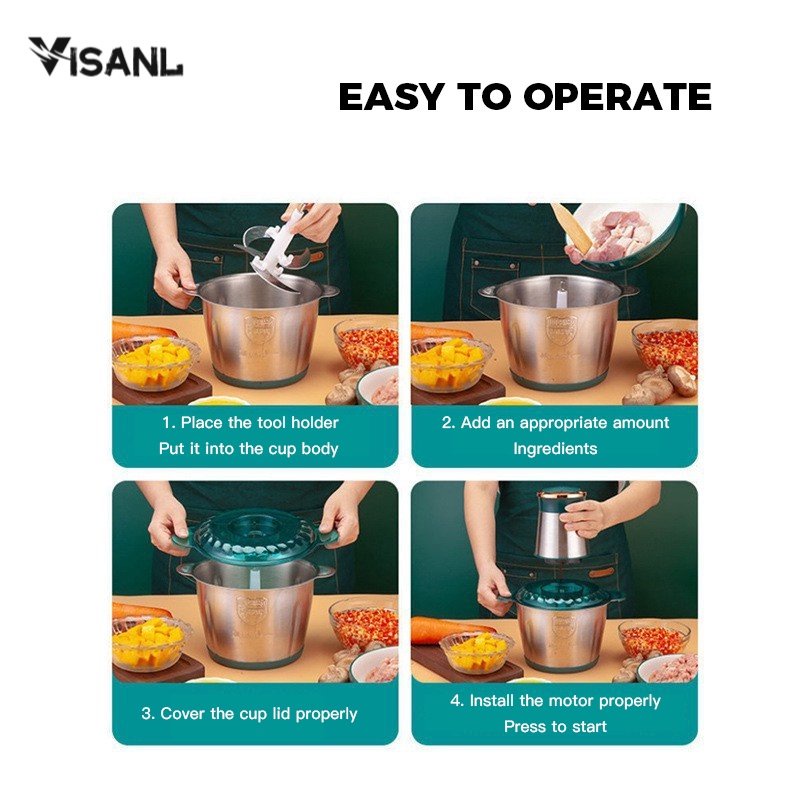 VISANL

EASY TO OPERATE

1. Place the tool holder
Put it into the cup body

2. Add an appropriate amount
Ingredients

3. Cover the cup lid properly

4. Install the motor properly
Press to start