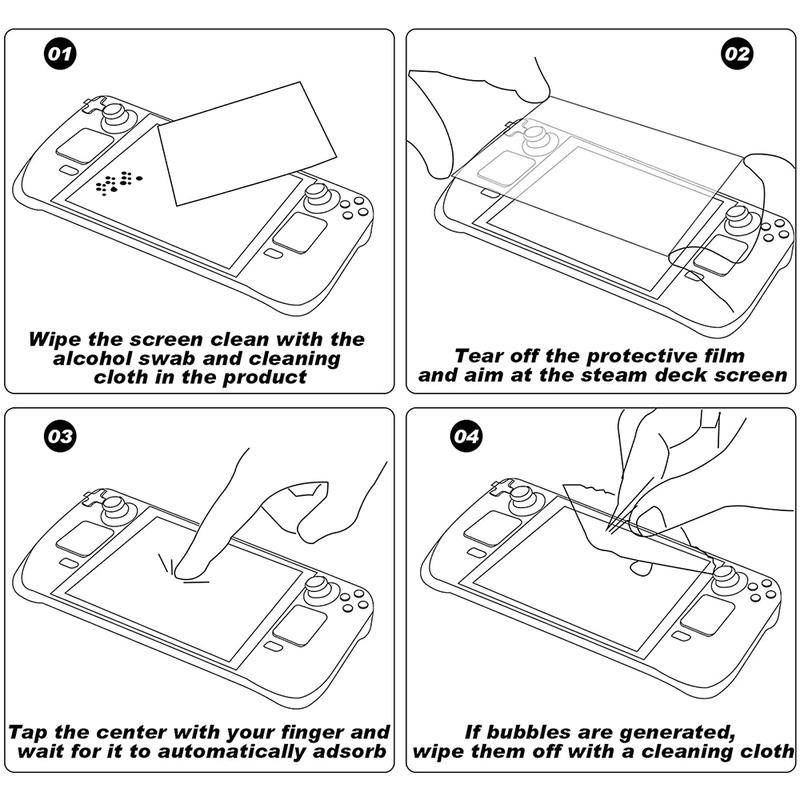 01

Wipe the screen clean with the alcohol swab and cleaning cloth in the product

02

Tear off the protective film and aim at the steam deck screen

03

Tap the center with your finger and wait for it to automatically adsorb

04

If bubbles are generated, wipe them off with a cleaning cloth