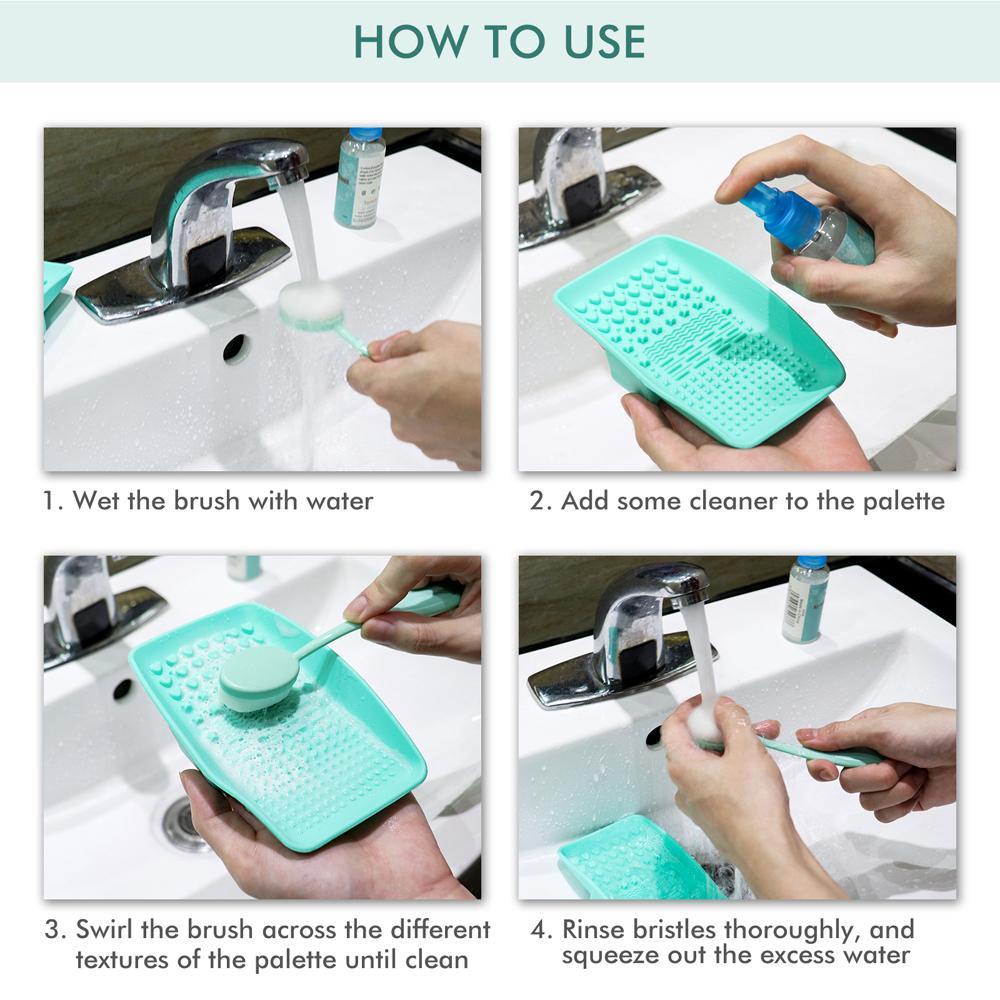 HOW TO USE

1. Wet the brush with water

2. Add some cleaner to the palette

3. Swirl the brush across the different textures of the palette until clean

4. Rinse bristles thoroughly, and squeeze out the excess water