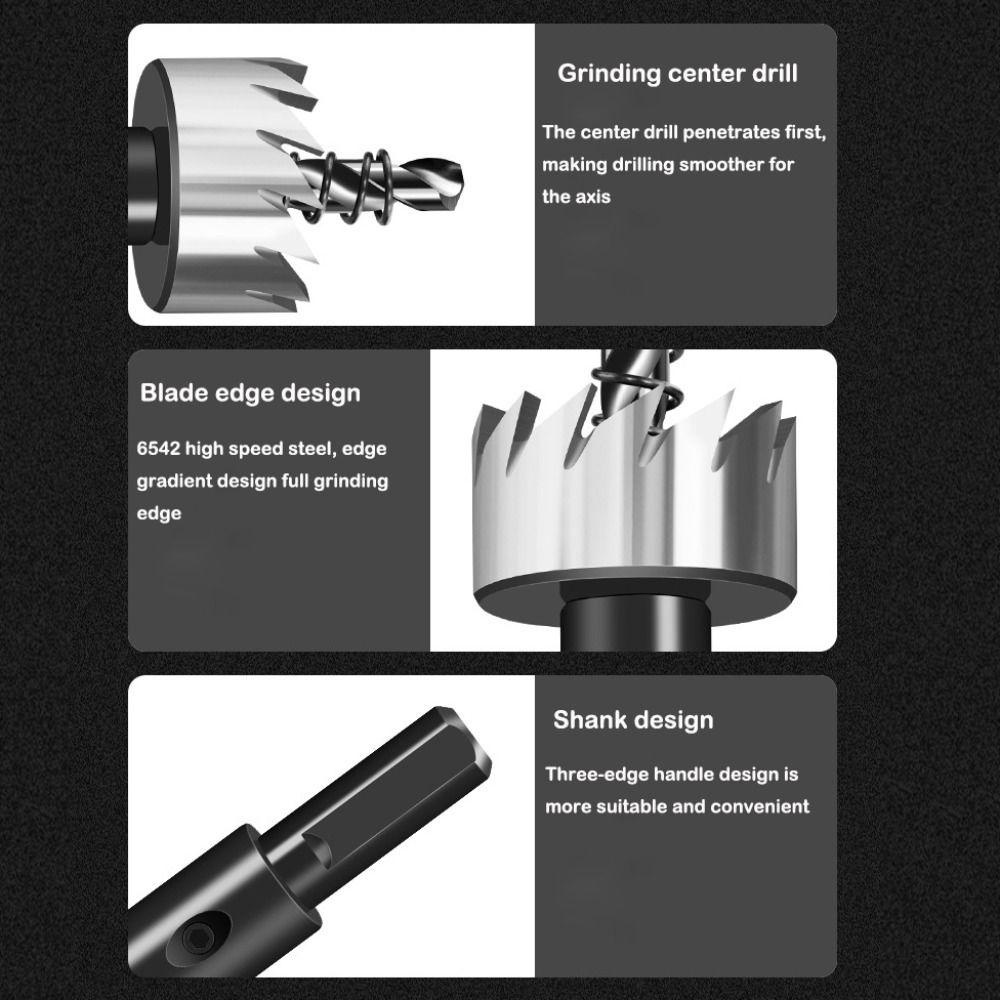 Grinding center drill

The center drill penetrates first, making drilling smoother for the axis

Blade edge design

6542 high speed steel, edge gradient design full grinding edge

Shank design

Three-edge handle design is more suitable and convenient