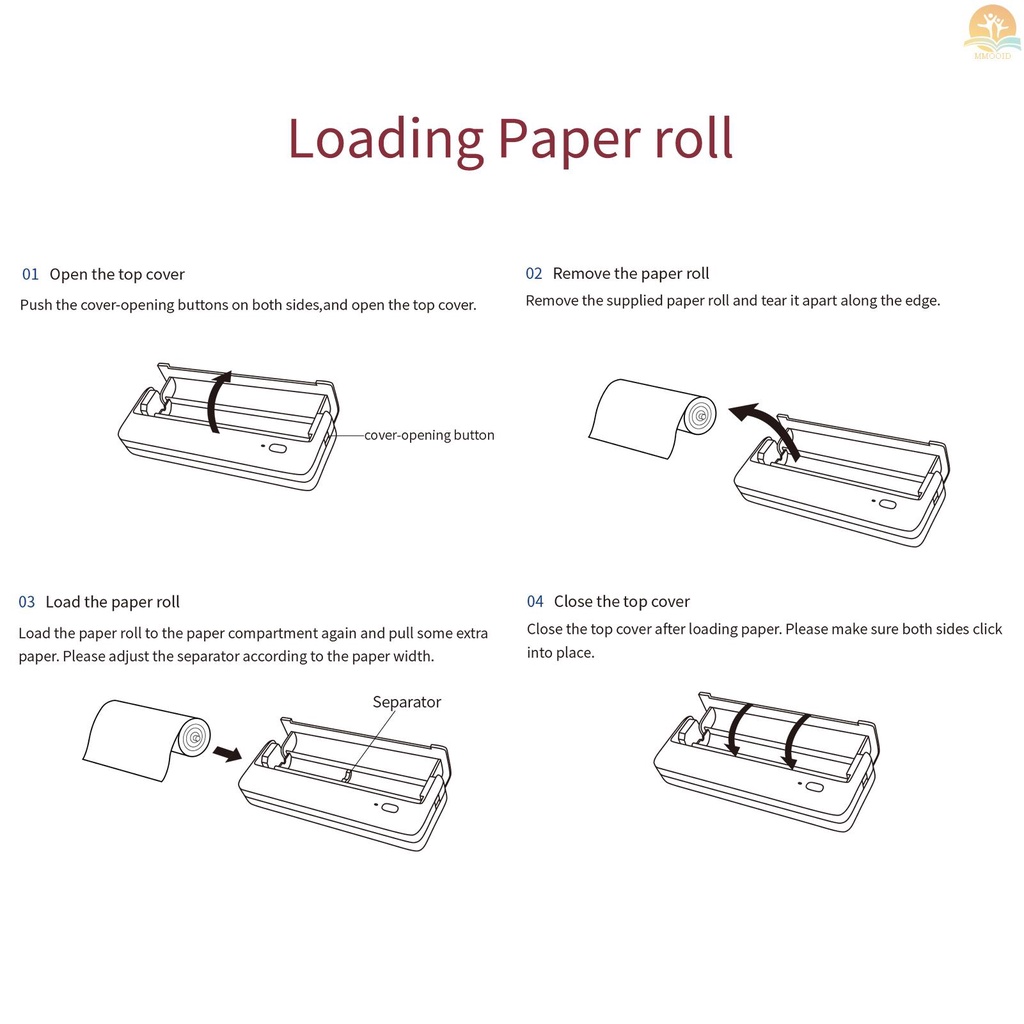 MMOOID

Loading Paper roll

01 Open the top cover
Push the cover-opening buttons on both sides,and open the top cover.

cover-opening button

02 Remove the paper roll
Remove the supplied paper roll and tear it apart along the edge.

03 Load the paper roll
Load the paper roll to the paper compartment again and pull some extra paper. Please adjust the separator according to the paper width.

Separator

04 Close the top cover
Close the top cover after loading paper. Please make sure both sides click into place.