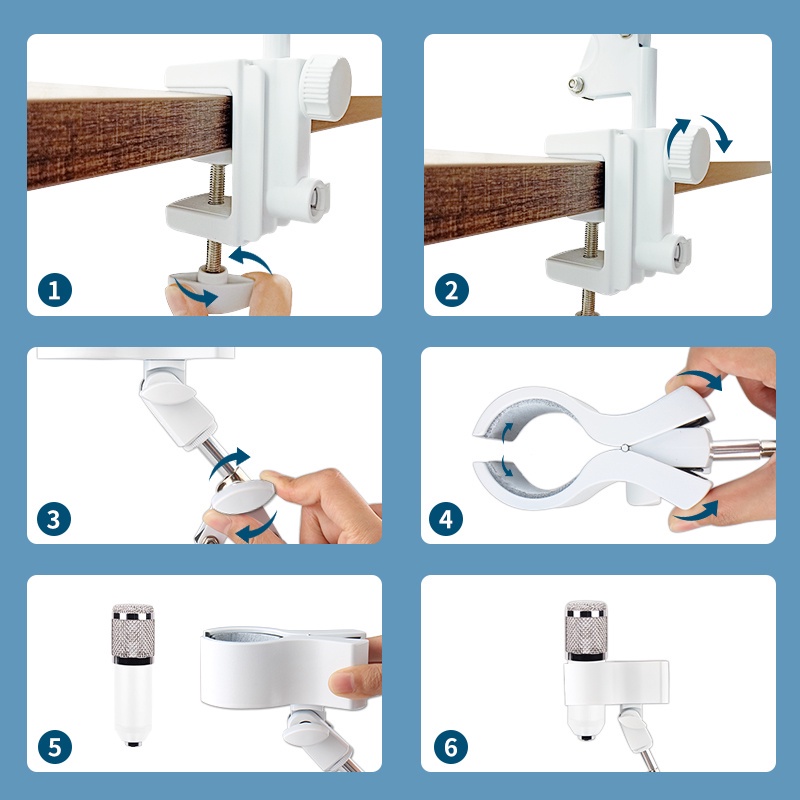 1

2

3

4

5

6