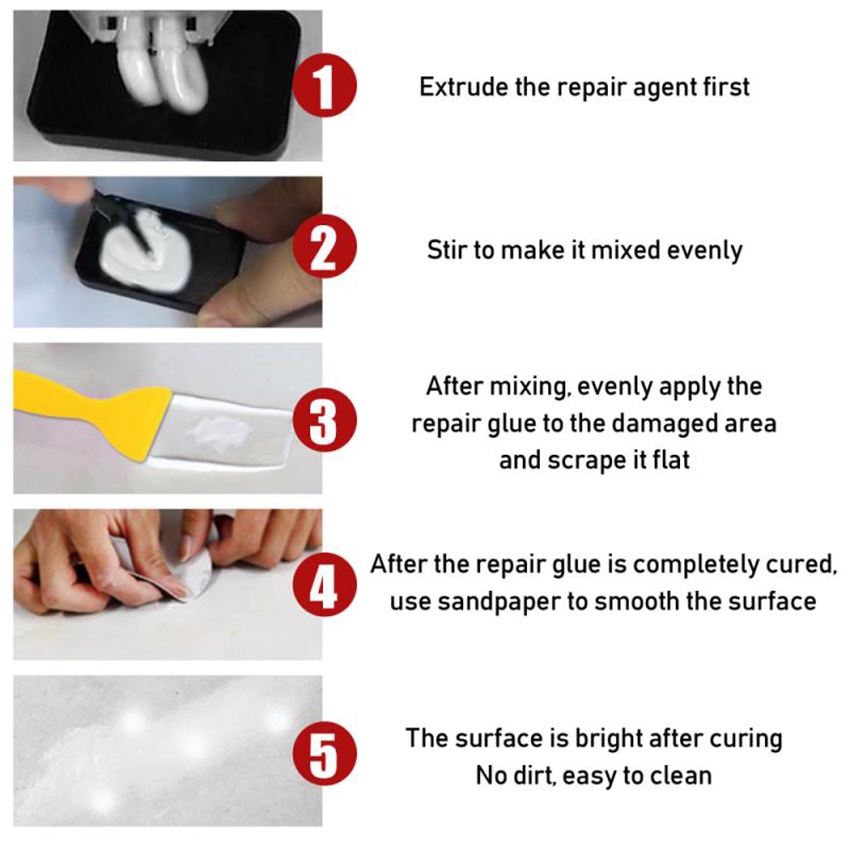 1
Extrude the repair agent first

2
Stir to make it mixed evenly

3
After mixing, evenly apply the repair glue to the damaged area and scrape it flat

4
After the repair glue is completely cured, use sandpaper to smooth the surface

5
The surface is bright after curing
No dirt, easy to clean