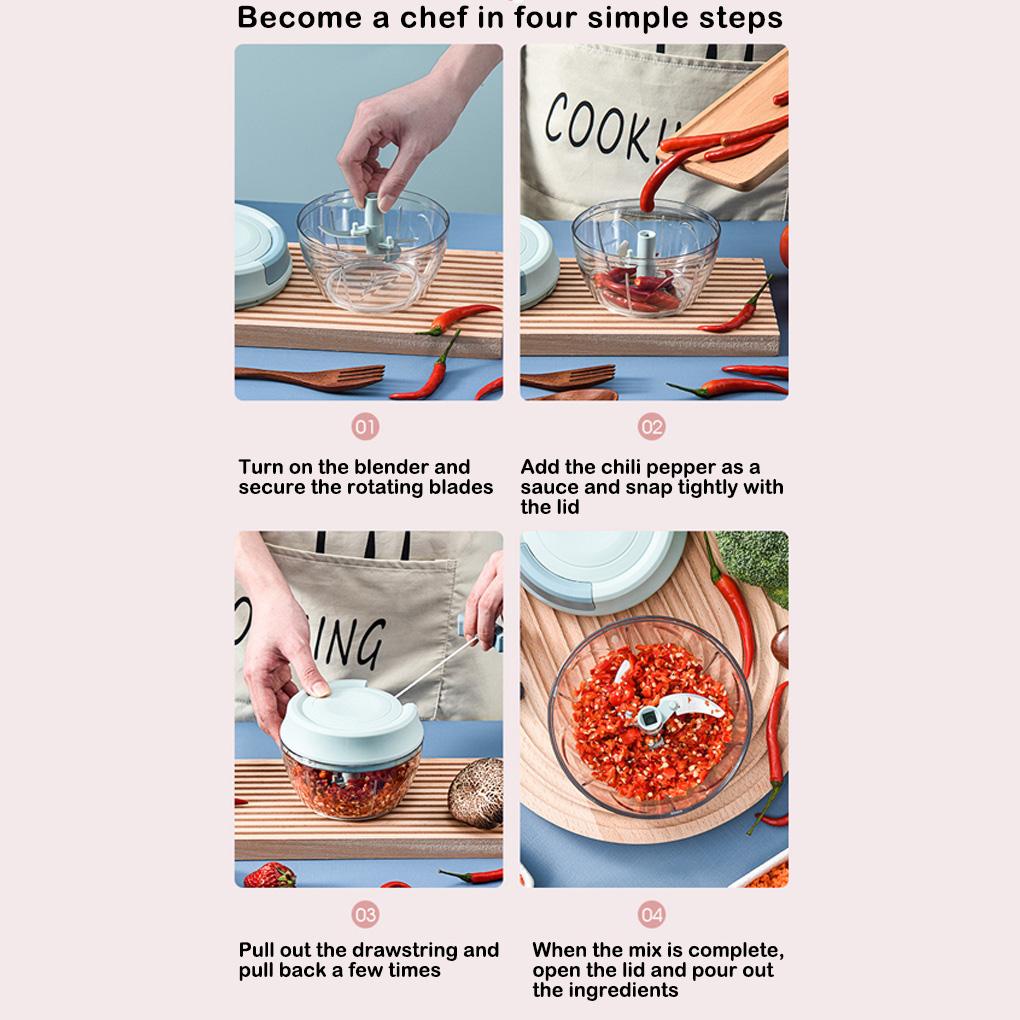 Become a chef in four simple steps

COOKI

01

Turn on the blender and secure the rotating blades

02

Add the chili pepper as a sauce and snap tightly with the lid

ING

03

Pull out the drawstring and pull back a few times

04

When the mix is complete, open the lid and pour out the ingredients