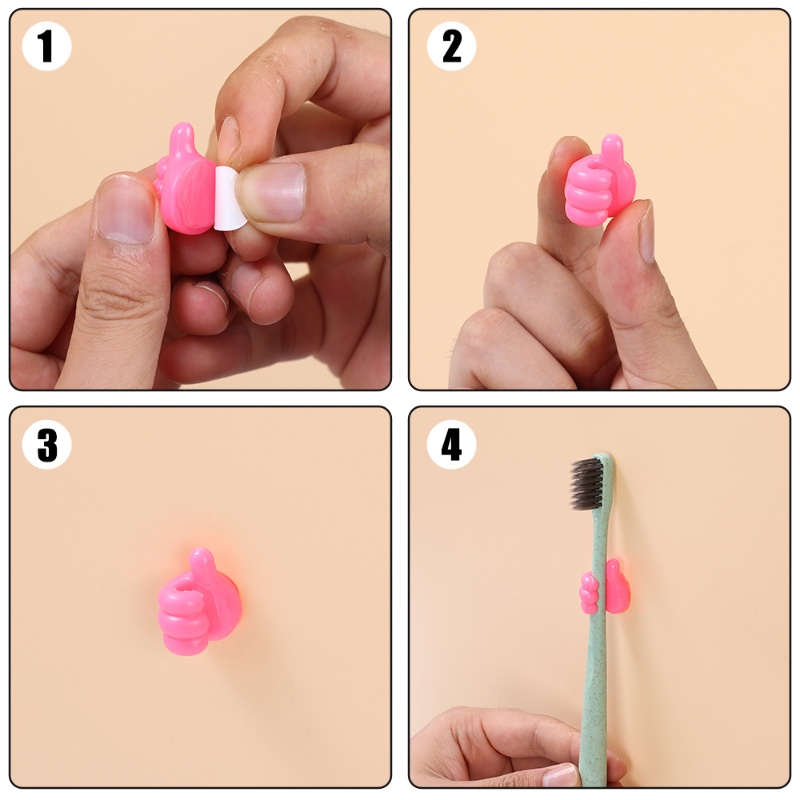 1

2

3

4