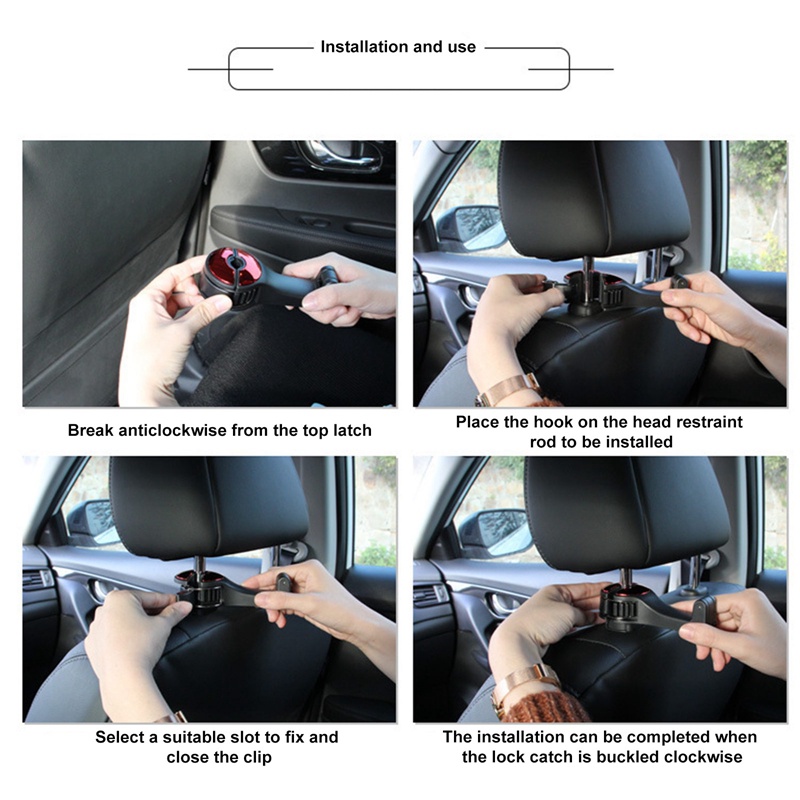 Installation and use

Break anticlockwise from the top latch

Place the hook on the head restraint rod to be installed

Select a suitable slot to fix and close the clip

The installation can be completed when the lock catch is buckled clockwise