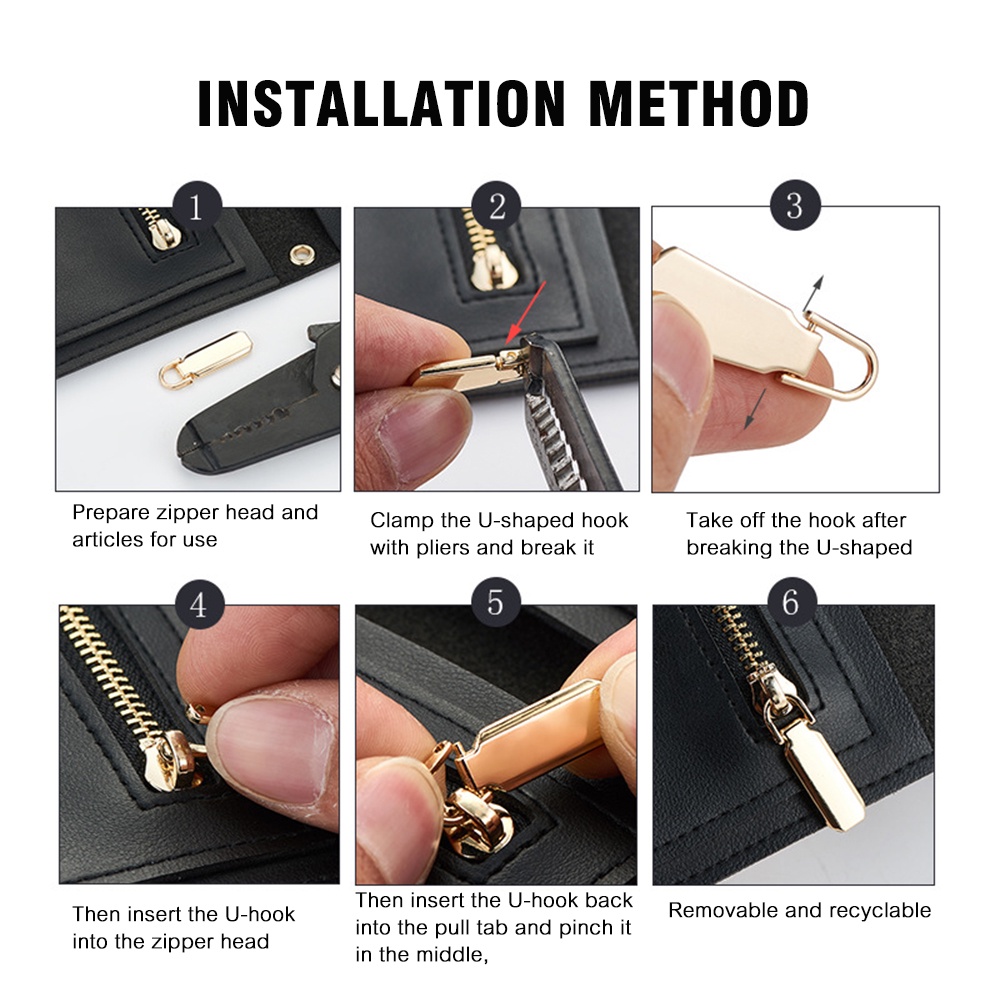 INSTALLATION METHOD

1

Prepare zipper head and articles for use

2

Clamp the U-shaped hook with pliers and break it

3

Take off the hook after breaking the U-shaped

4

Then insert the U-hook into the zipper head

5

Then insert the U-hook back into the pull tab and pinch it in the middle,

6

Removable and recyclable