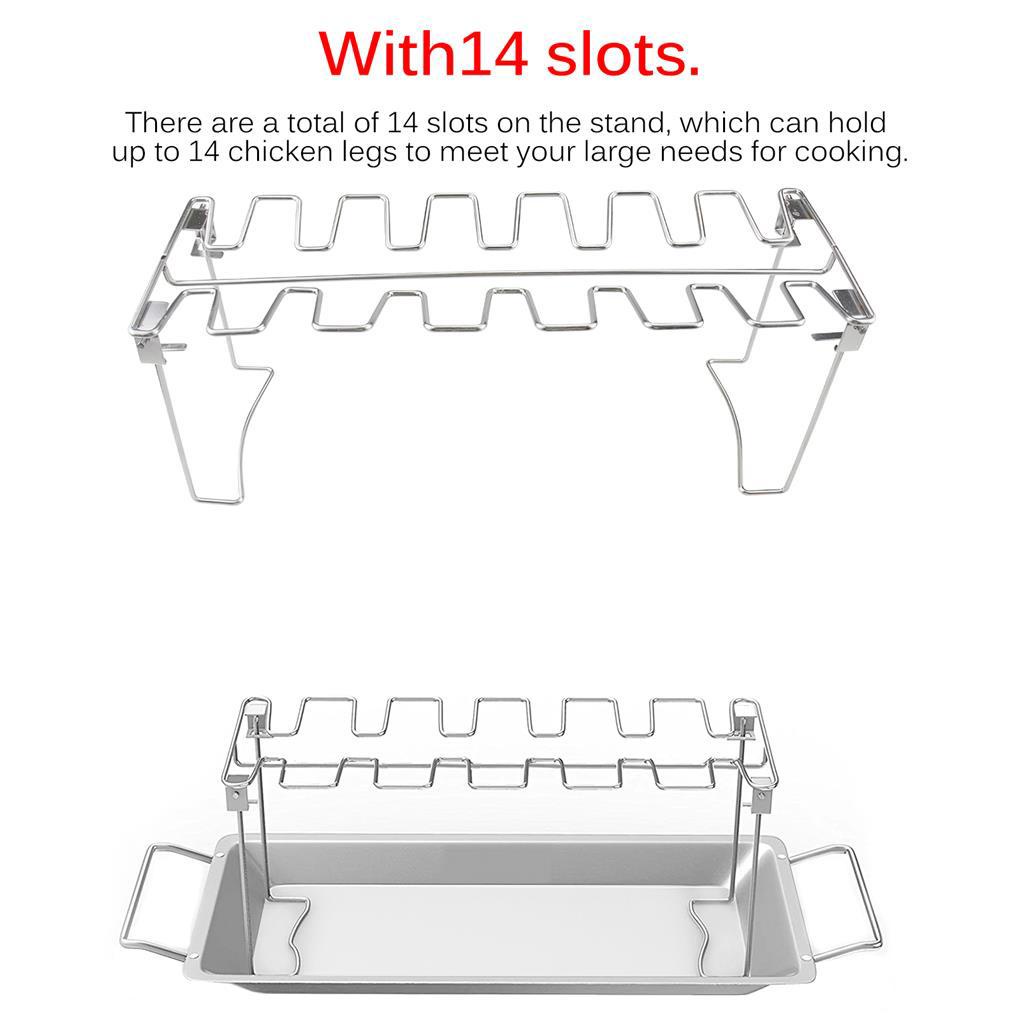 With14 slots.

There are a total of 14 slots on the stand, which can hold up to 14 chicken legs to meet your large needs for cooking.