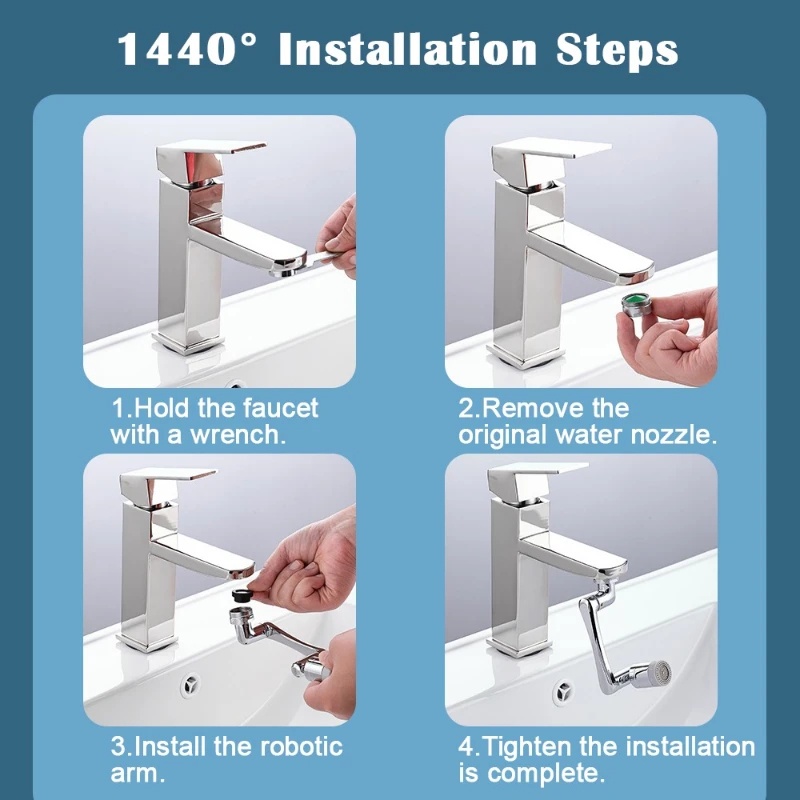 1440° Installation Steps

1.Hold the faucet with a wrench.

2.Remove the original water nozzle.

3.Install the robotic arm.

4.Tighten the installation is complete.