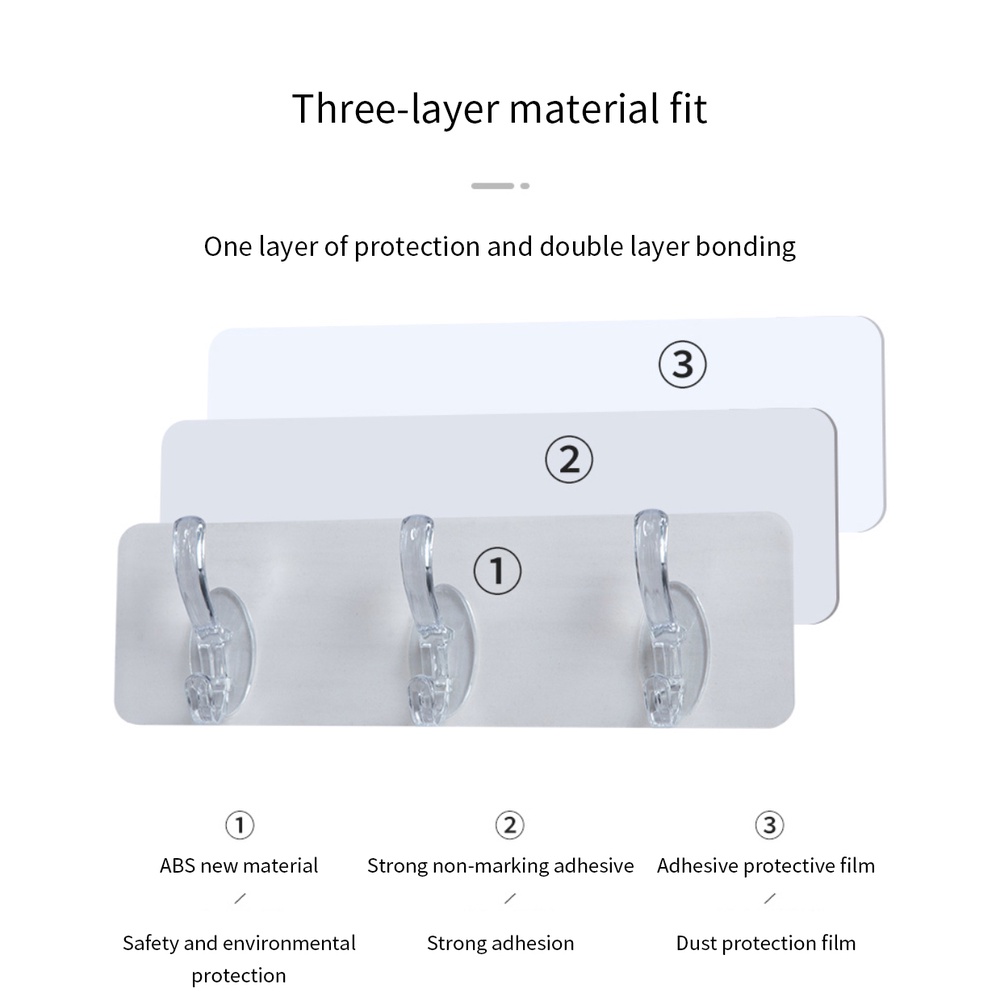 Three-layer material fit

One layer of protection and double layer bonding

③

②

①

①

ABS new material

/

Safety and environmental protection

②

Strong non-marking adhesive

/

Strong adhesion

③

Adhesive protective film

/

Dust protection film