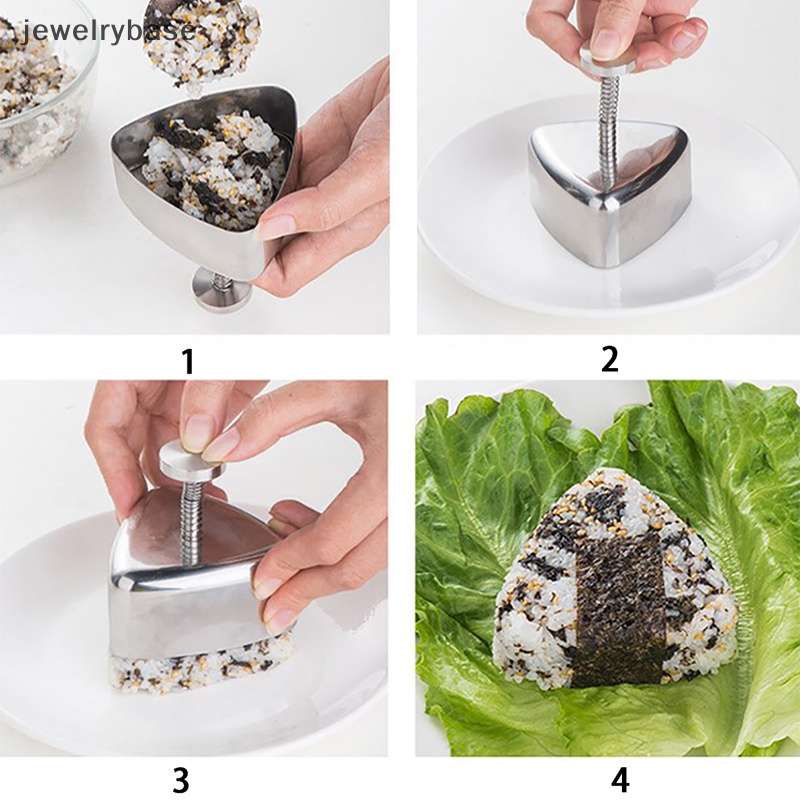 jewelrybase

1

2

3

4