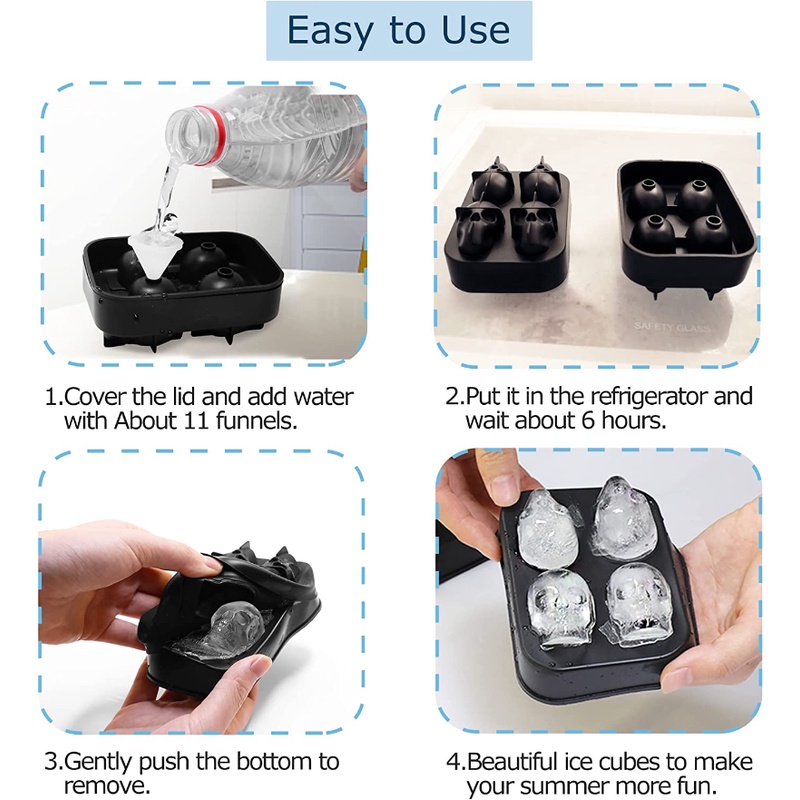 Easy to Use

SAFETY GLASS

1.Cover the lid and add water with About 11 funnels.

2.Put it in the refrigerator and wait about 6 hours.

3.Gently push the bottom to remove.

4.Beautiful ice cubes to make your summer more fun.