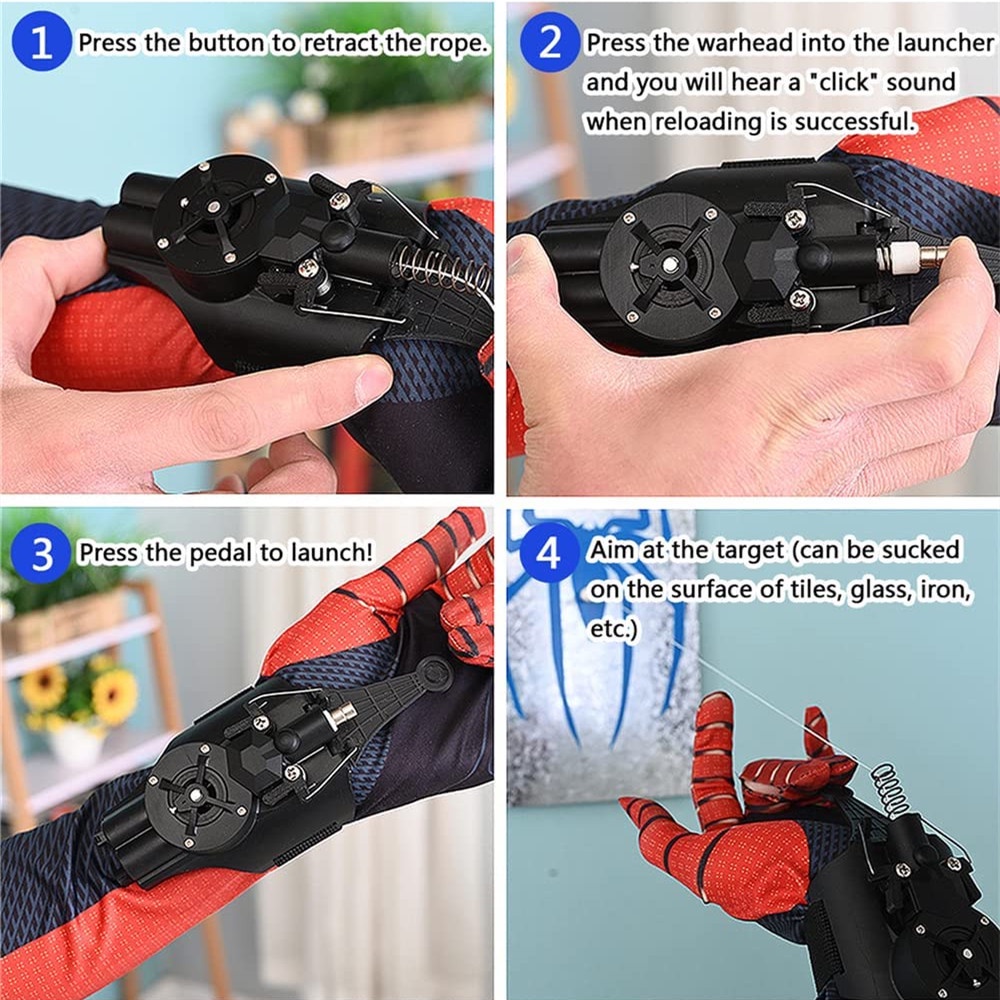 1 Press the button to retract the rope.

2 Press the warhead into the launcher and you will hear a "click" sound when reloading is successful.

3 Press the pedal to launch!

4 Aim at the target (can be sucked on the surface of tiles, glass, iron, etc.)