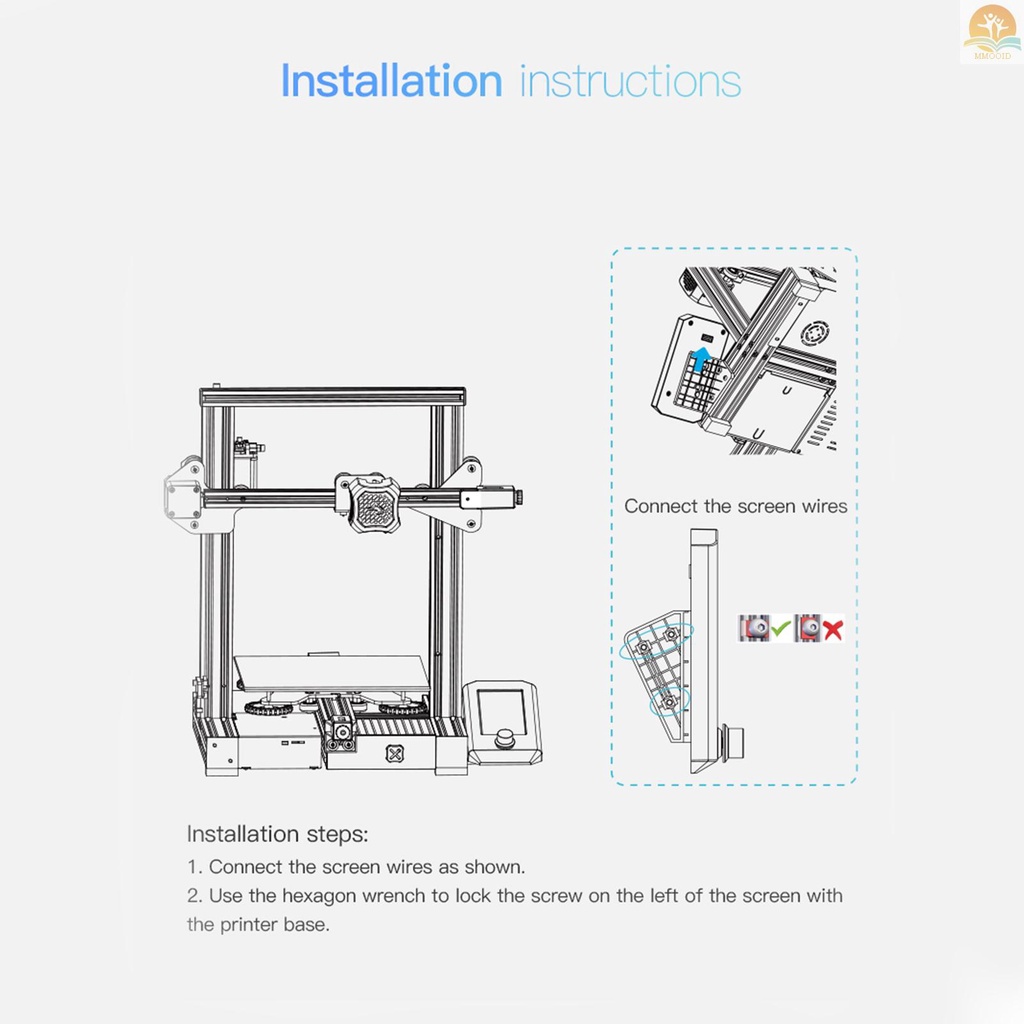 MMOOID

Installation instructions

Connect the screen wires

Installation steps:
1. Connect the screen wires as shown.
2. Use the hexagon wrench to lock the screw on the left of the screen with the printer base.