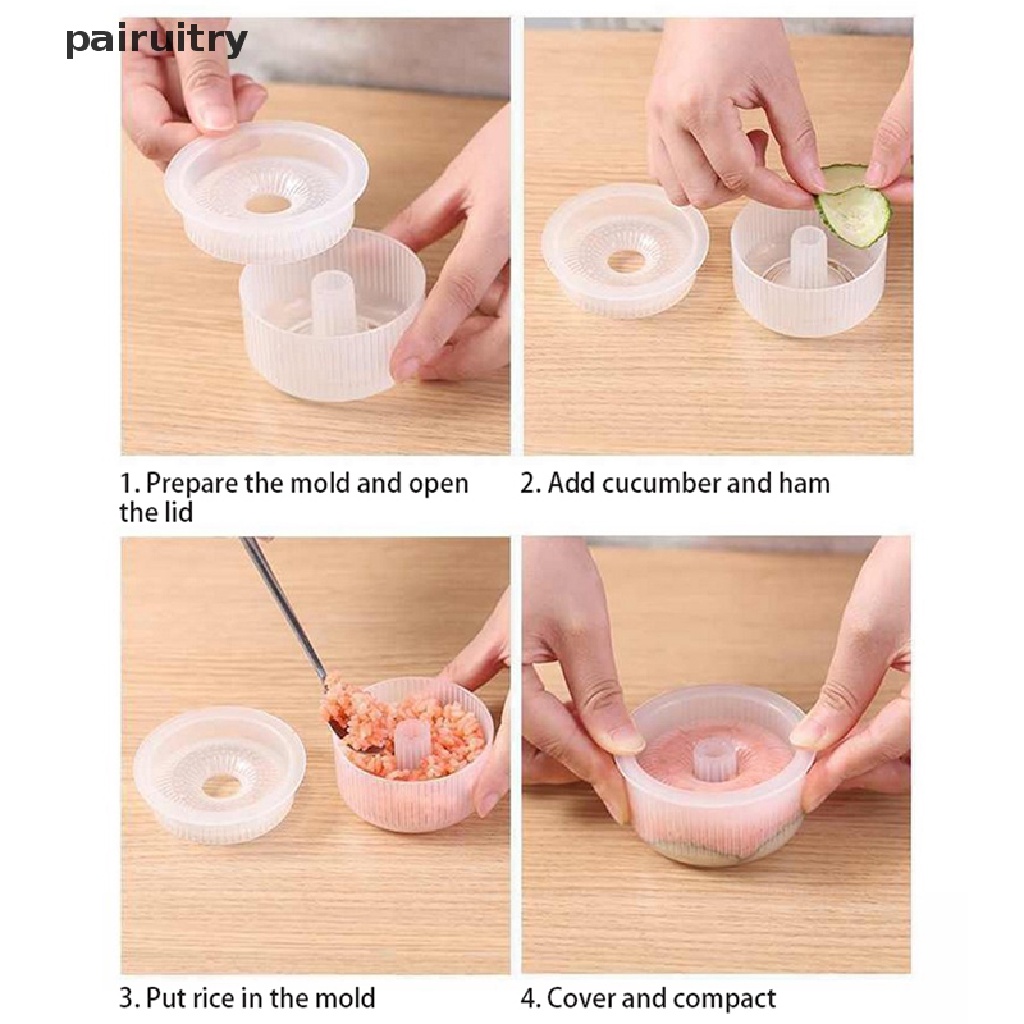 pairuitry

1. Prepare the mold and open the lid

2. Add cucumber and ham

3. Put rice in the mold

4. Cover and compact