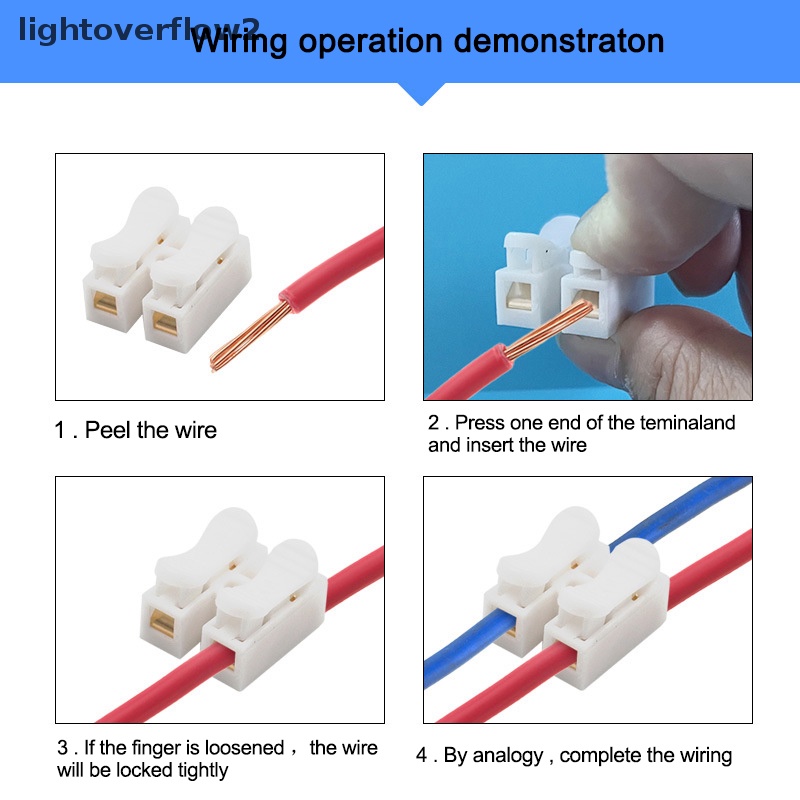 lightoverflow2

Wiring operation demonstraton

1 . Peel the wire

2 . Press one end of the teminaland and insert the wire

3 . If the finger is loosened， the wire will be locked tightly

4 . By analogy , complete the wiring