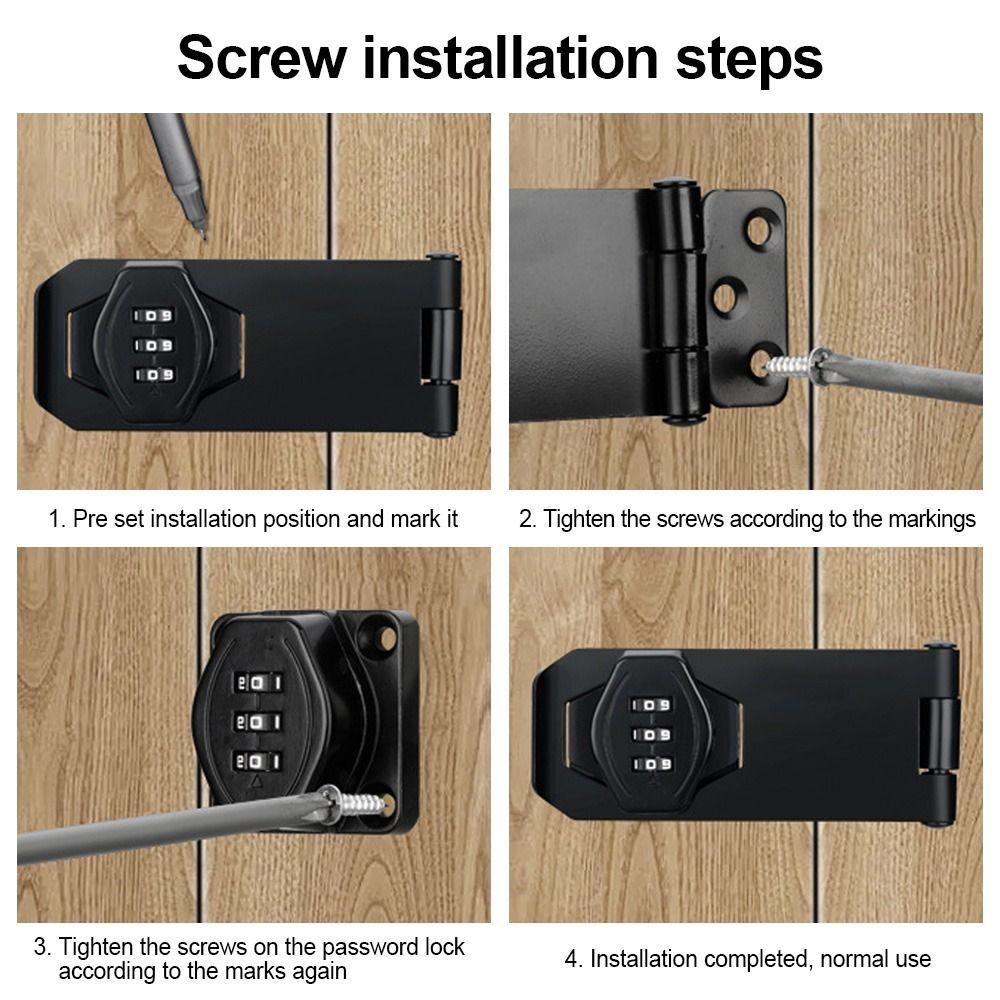 Screw installation steps

1. Pre set installation position and mark it

2. Tighten the screws according to the markings

3. Tighten the screws on the password lock according to the marks again

4. Installation completed, normal use