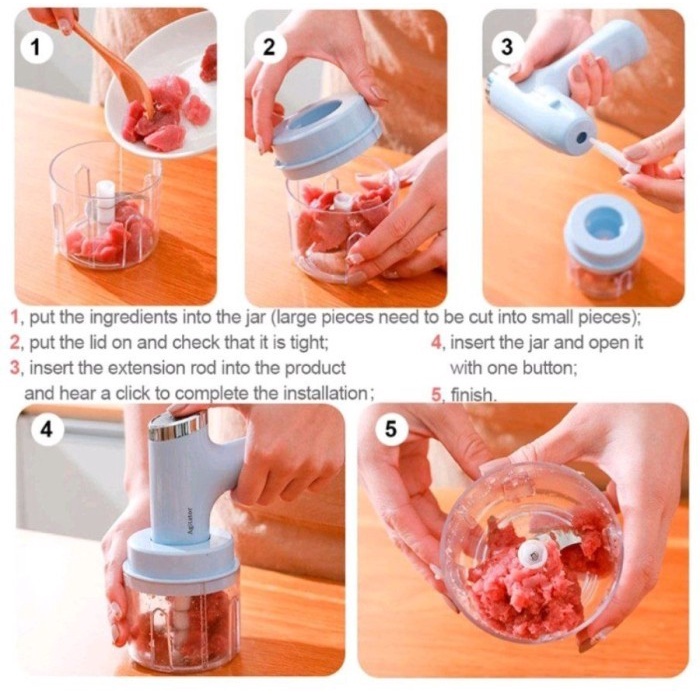 1

2

3

1, put the ingredients into the jar (large pieces need to be cut into small pieces);
2, put the lid on and check that it is tight;
3, insert the extension rod into the product and hear a click to complete the installation;

4, insert the jar and open it with one button;
5, finish.

4

Agitator

5