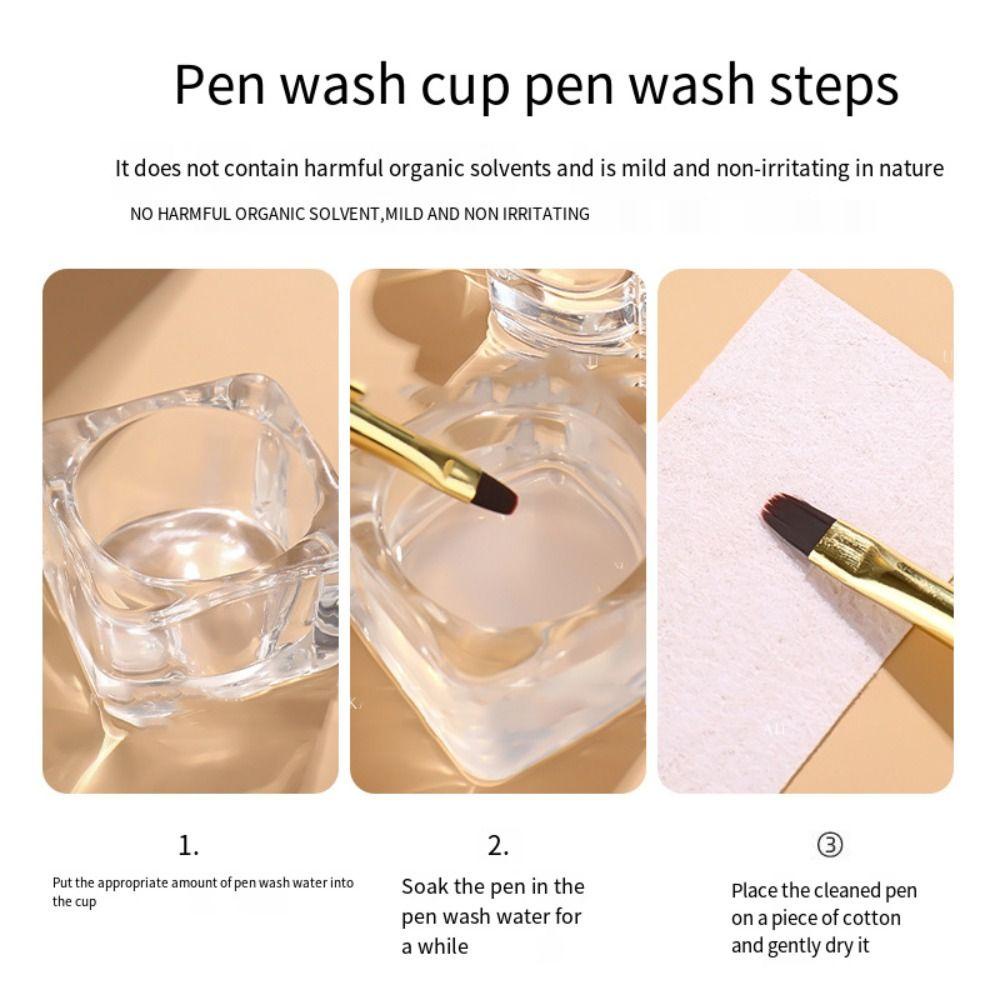 Pen wash cup pen wash steps

It does not contain harmful organic solvents and is mild and non-irritating in nature

NO HARMFUL ORGANIC SOLVENT,MILD AND NON IRRITATING

1.

Put the appropriate amount of pen wash water into the cup

2.

Soak the pen in the pen wash water for a while

③

Place the cleaned pen on a piece of cotton and gently dry it