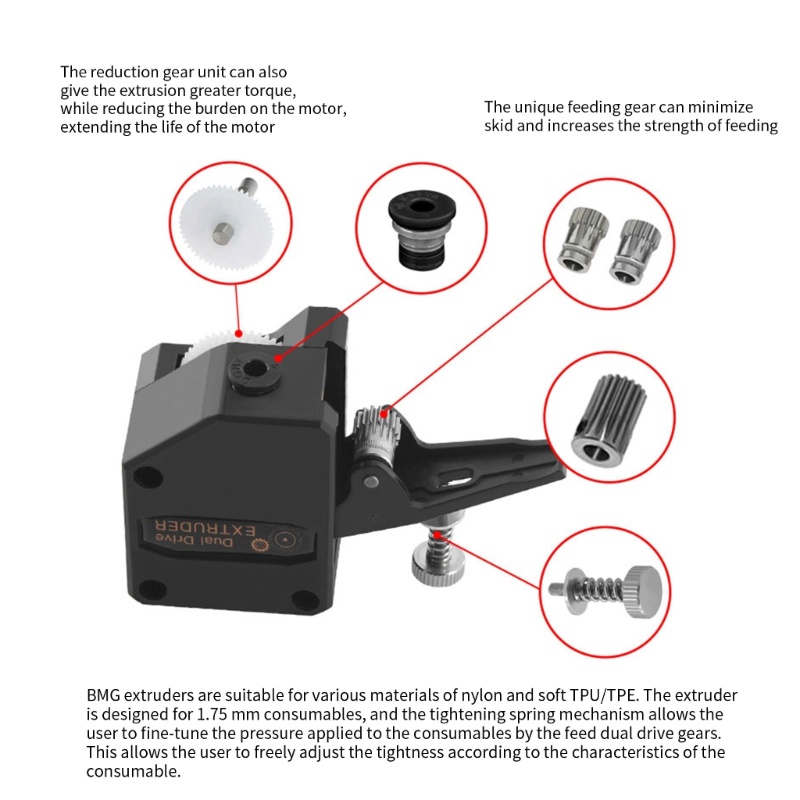 The reduction gear unit can also give the extrusion greater torque, while reducing the burden on the motor, extending the life of the motor

The unique feeding gear can minimize skid and increases the strength of feeding

Dual Drive
EXTRUDER

BMG extruders are suitable for various materials of nylon and soft TPU/TPE. The extruder is designed for 1.75 mm consumables, and the tightening spring mechanism allows the user to fine-tune the pressure applied to the consumables by the feed dual drive gears. This allows the user to freely adjust the tightness according to the characteristics of the consumable.