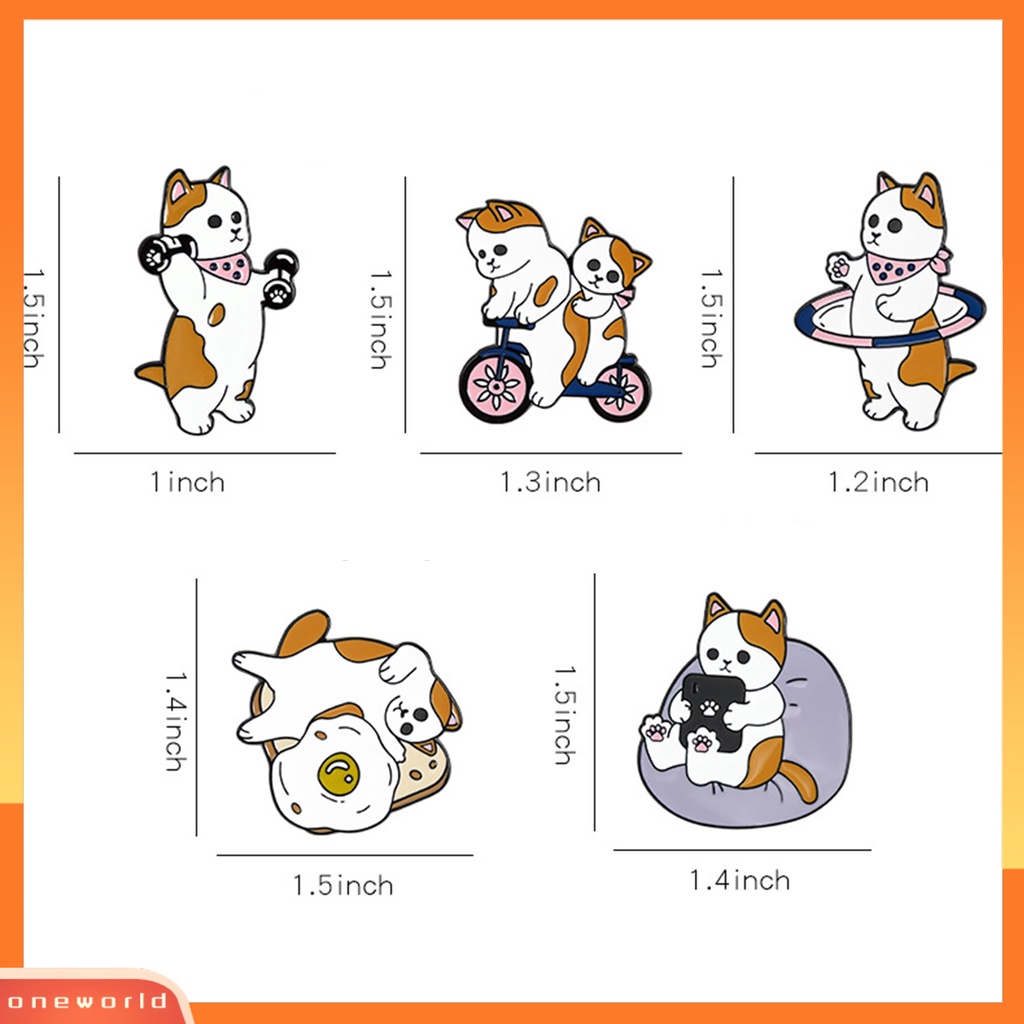 1.5inch
1inch
1.5inch
1.3inch
1.5inch
1.2inch
1.4inch
1.5inch
1.5inch
1.4inch
oneworld