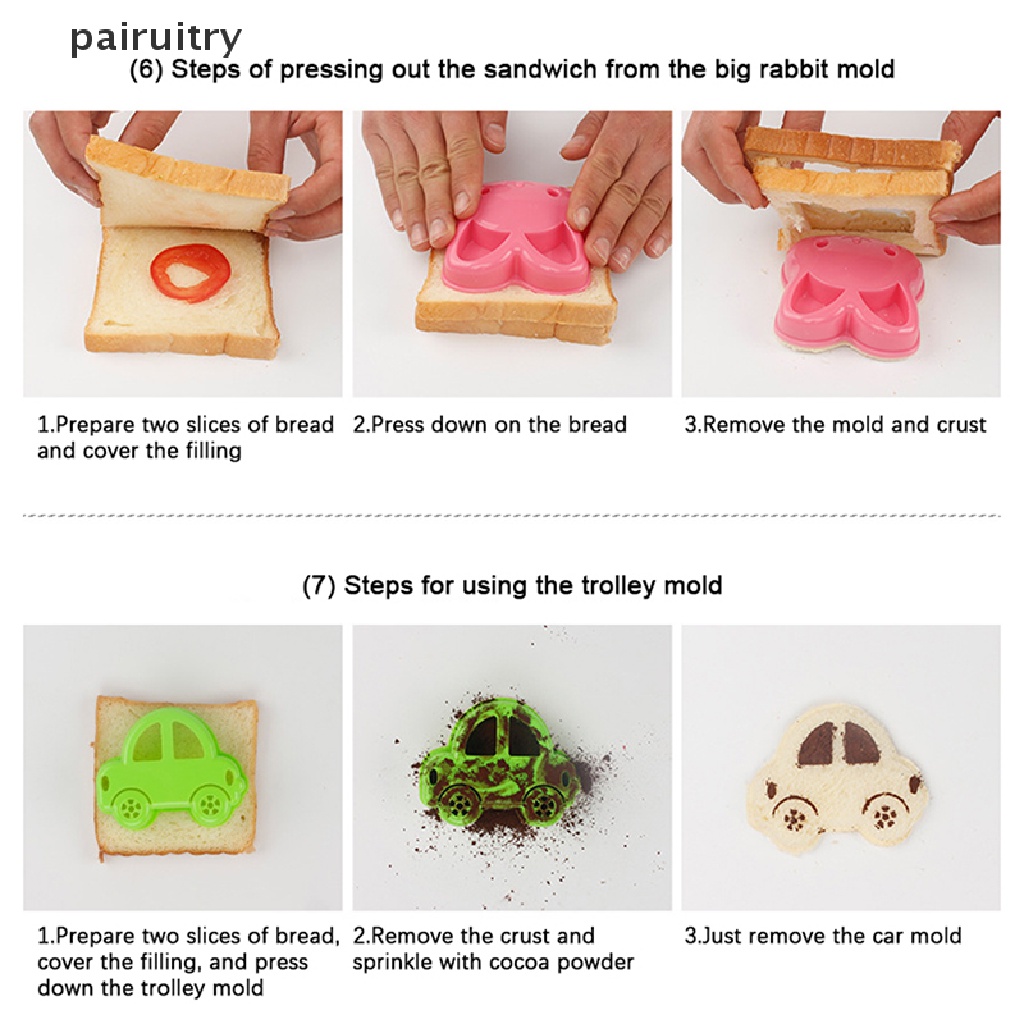 pairuitry

(6) Steps of pressing out the sandwich from the big rabbit mold

1.Prepare two slices of bread and cover the filling

2.Press down on the bread

3.Remove the mold and crust

(7) Steps for using the trolley mold

1.Prepare two slices of bread, cover the filling, and press down the trolley mold

2.Remove the crust and sprinkle with cocoa powder

3.Just remove the car mold