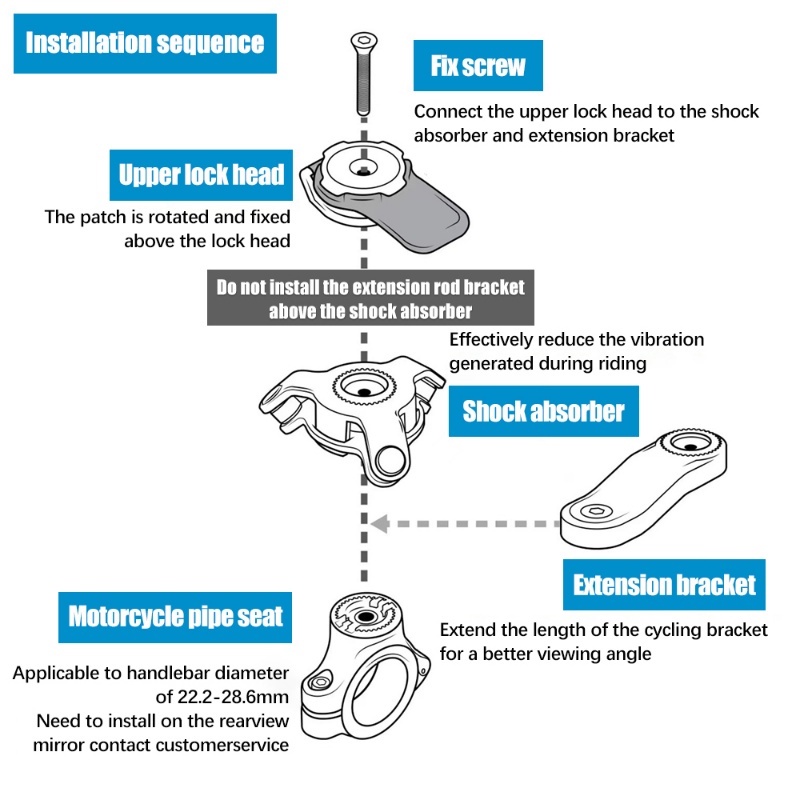 Installation sequence

Fix screw

Connect the upper lock head to the shock absorber and extension bracket

Upper lock head

The patch is rotated and fixed above the lock head

Do not install the extension rod bracket above the shock absorber

Effectively reduce the vibration generated during riding

Shock absorber

Extension bracket

Extend the length of the cycling bracket for a better viewing angle

Motorcycle pipe seat

Applicable to handlebar diameter of 22.2-28.6mm
Need to install on the rearview mirror contact customerservice