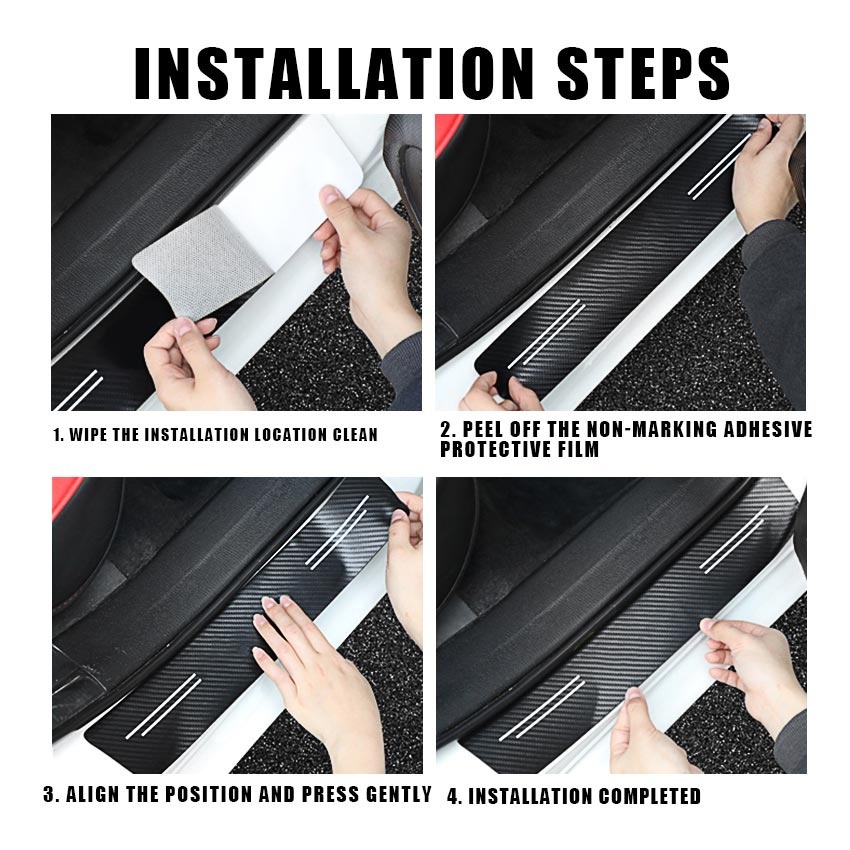 INSTALLATION STEPS

1. WIPE THE INSTALLATION LOCATION CLEAN

2. PEEL OFF THE NON-MARKING ADHESIVE PROTECTIVE FILM

3. ALIGN THE POSITION AND PRESS GENTLY

4. INSTALLATION COMPLETED