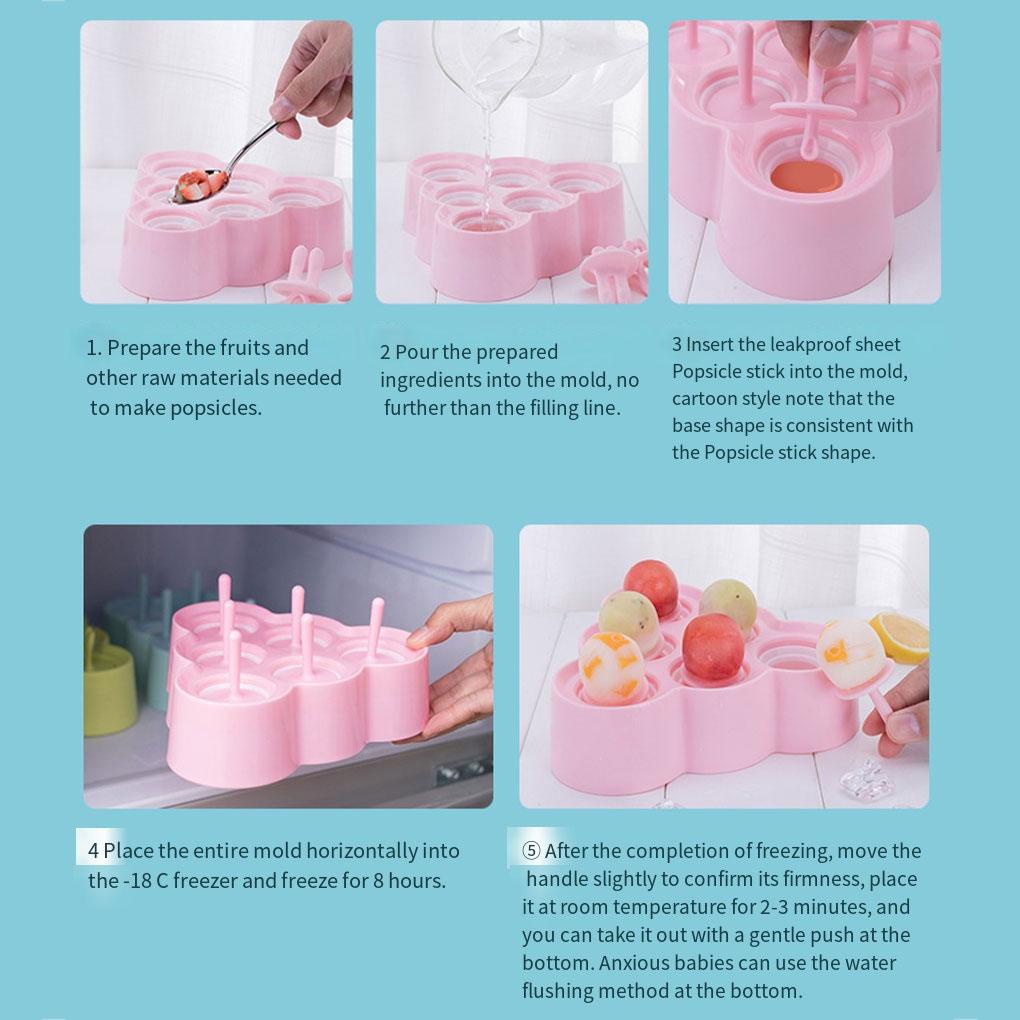 1. Prepare the fruits and other raw materials needed to make popsicles.

2 Pour the prepared ingredients into the mold, no further than the filling line.

3 Insert the leakproof sheet Popsicle stick into the mold, cartoon style note that the base shape is consistent with the Popsicle stick shape.

4 Place the entire mold horizontally into the -18 C freezer and freeze for 8 hours.

⑤ After the completion of freezing, move the handle slightly to confirm its firmness, place it at room temperature for 2-3 minutes, and you can take it out with a gentle push at the bottom. Anxious babies can use the water flushing method at the bottom.