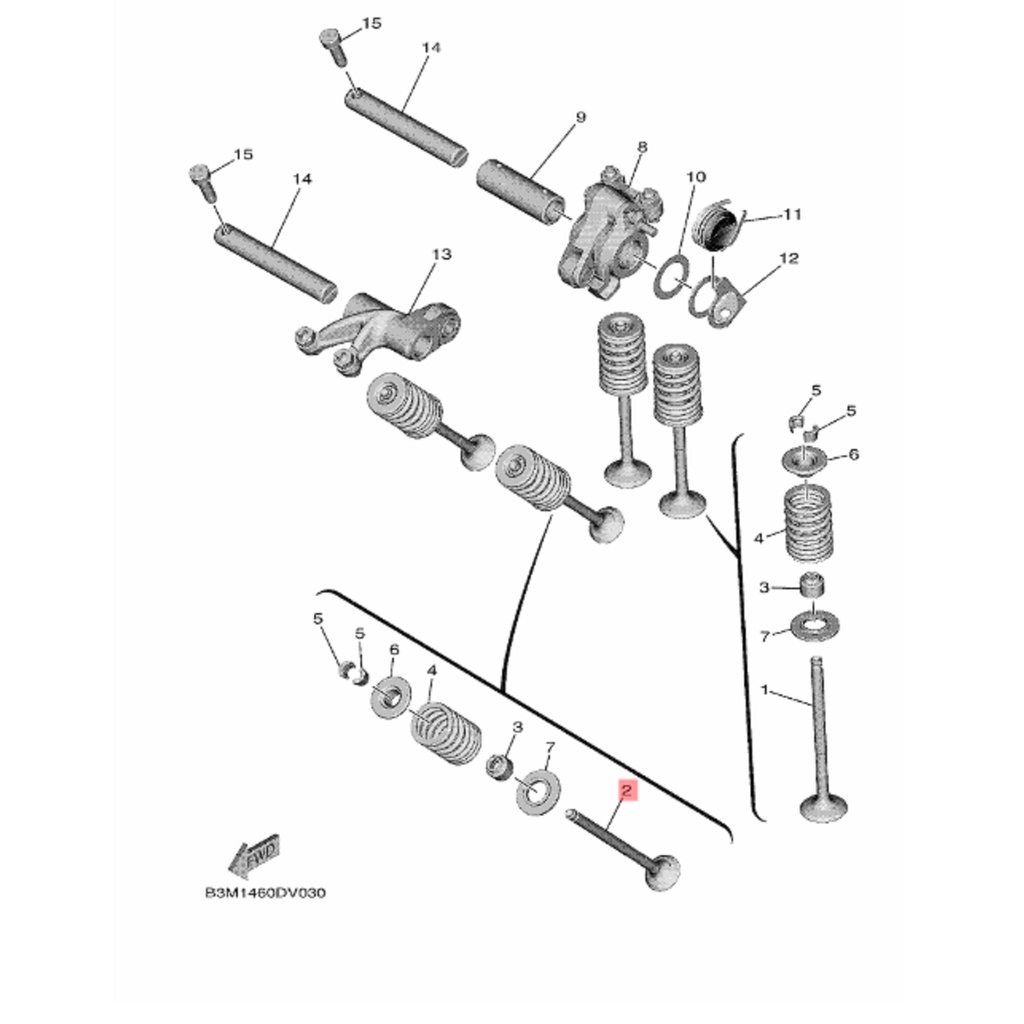 15
14
9
8
15
14
10
11
12
13
5
5
6
4
3
7
1
5
5
6
4
3
7
2
FWD
B3M1460DV030