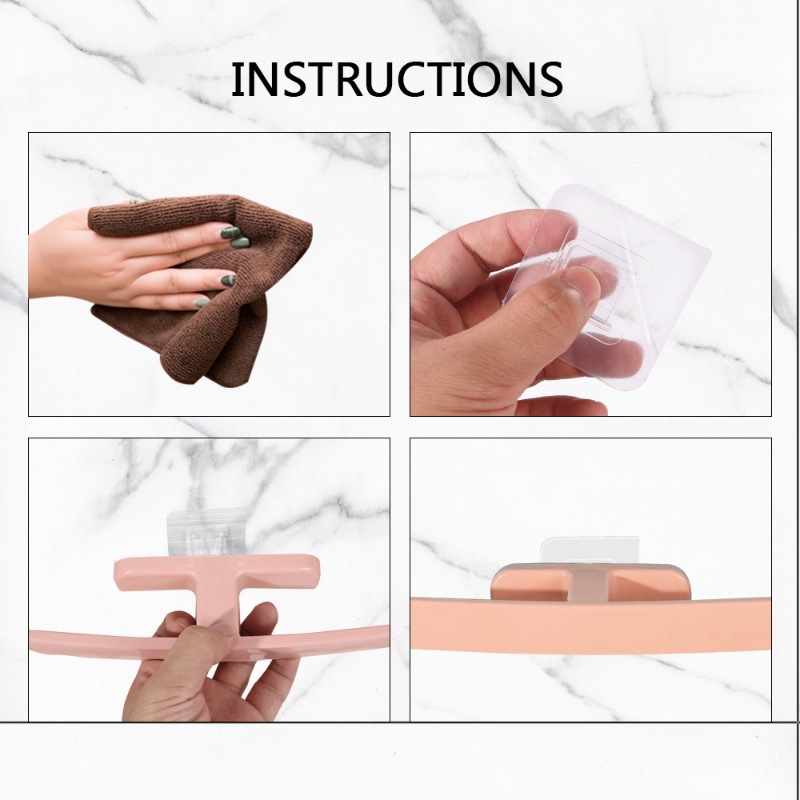 INSTRUCTIONS