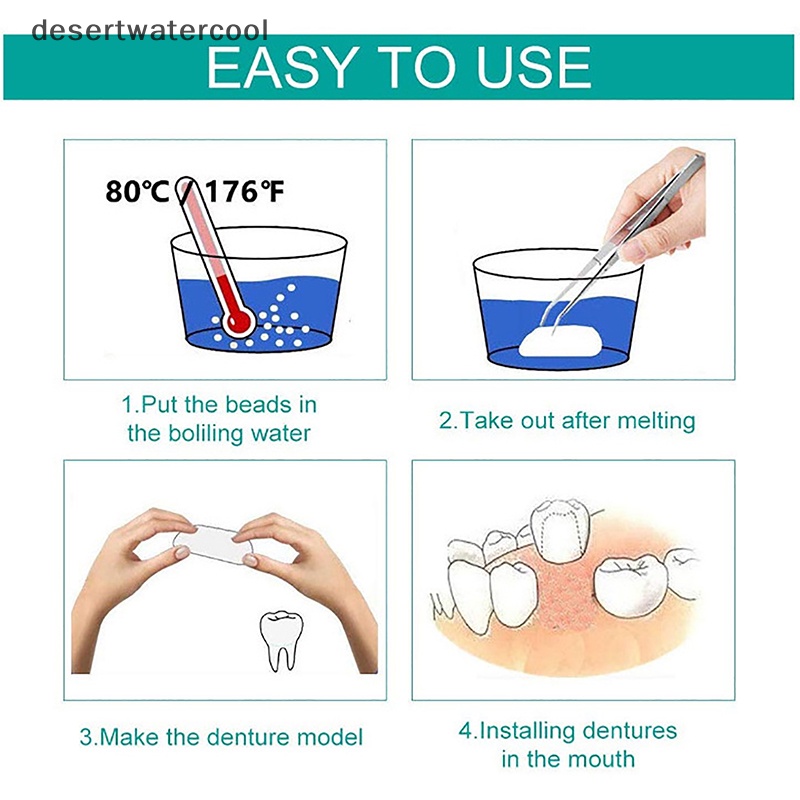 desertwatercool

EASY TO USE

80℃ / 176℉

1.Put the beads in the boliling water

2.Take out after melting

3.Make the denture model

4.Installing dentures in the mouth