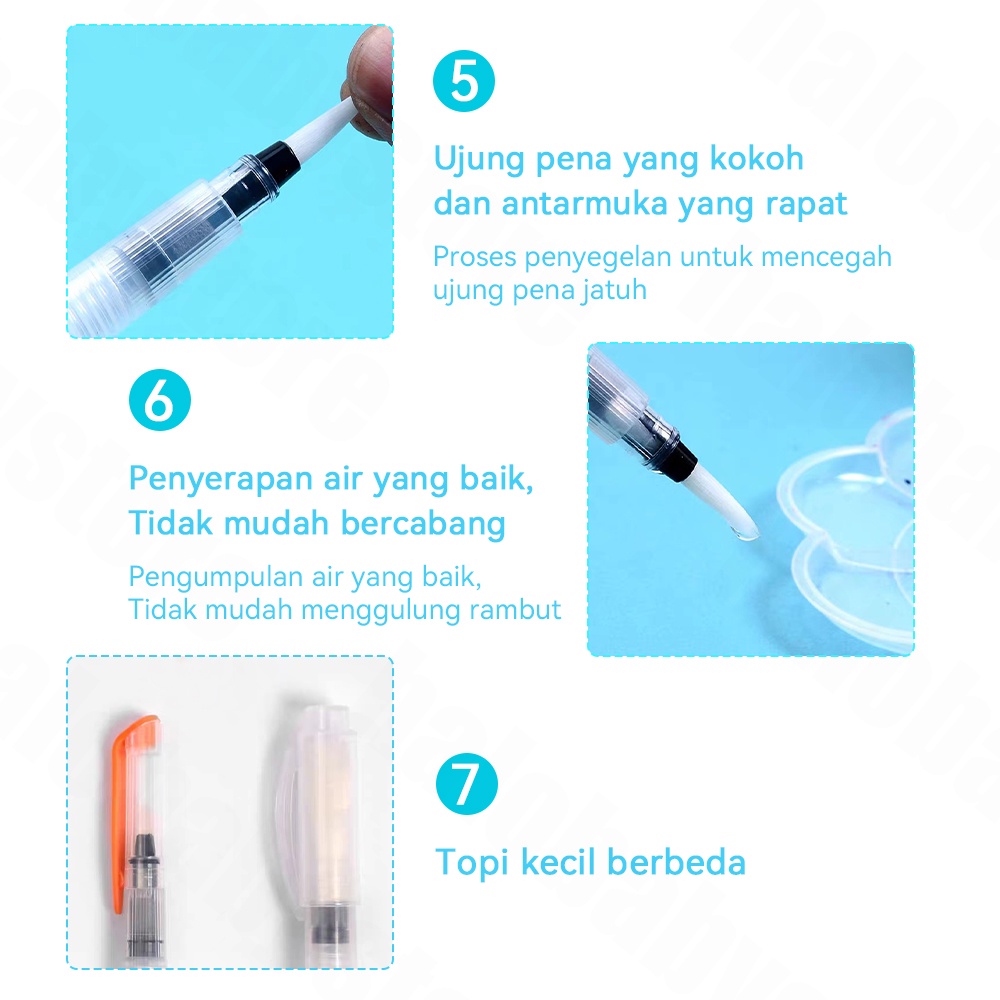 5

Ujung pena yang kokoh dan antarmuka yang rapat

Proses penyegelan untuk mencegah ujung pena jatuh

6

Penyerapan air yang baik, Tidak mudah bercabang

Pengumpulan air yang baik, Tidak mudah menggulung rambut

7

Topi kecil berbeda