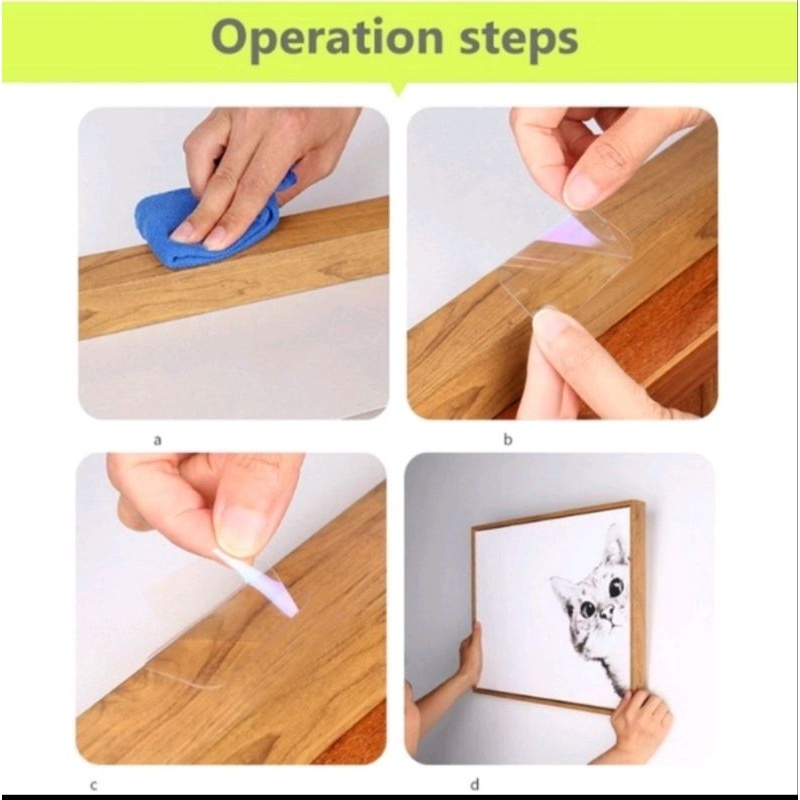 Operation steps

a

b

c

d