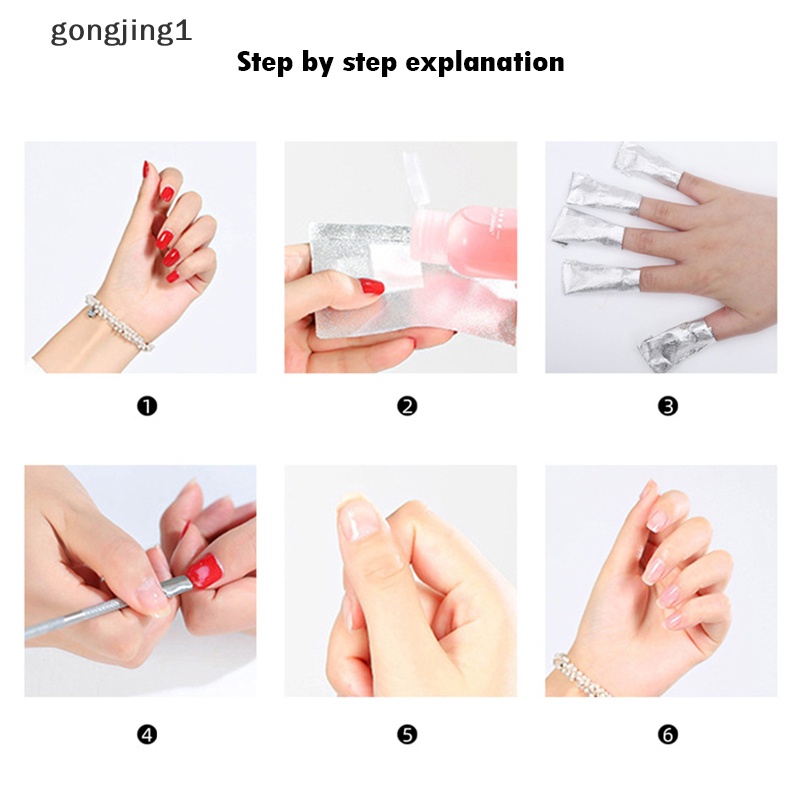 gongjing1

Step by step explanation

❶

❷

❸

❹

❺

❻