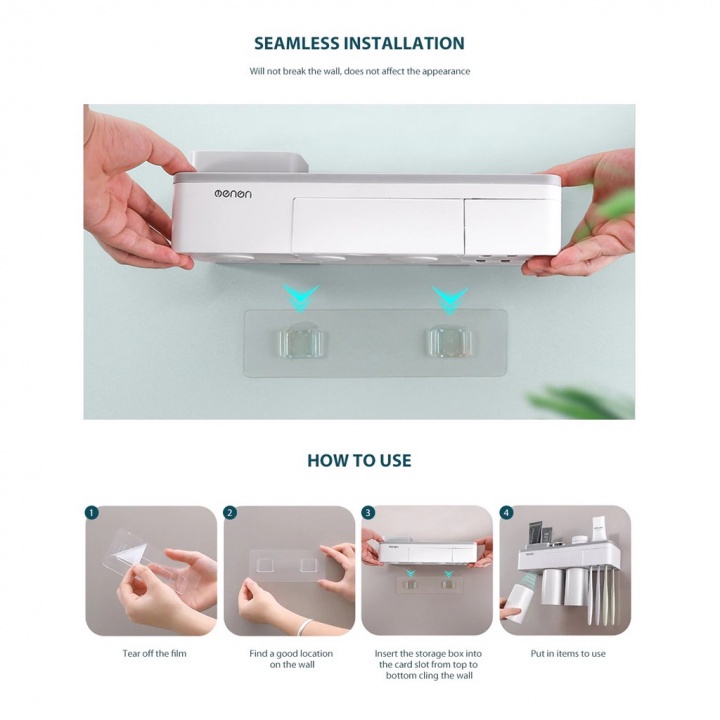 SEAMLESS INSTALLATION

Will not break the wall, does not affect the appearance

oenon

HOW TO USE

1

Tear off the film

2

Find a good location on the wall

3

Insert the storage box into the card slot from top to bottom cling the wall

4

Put in items to use