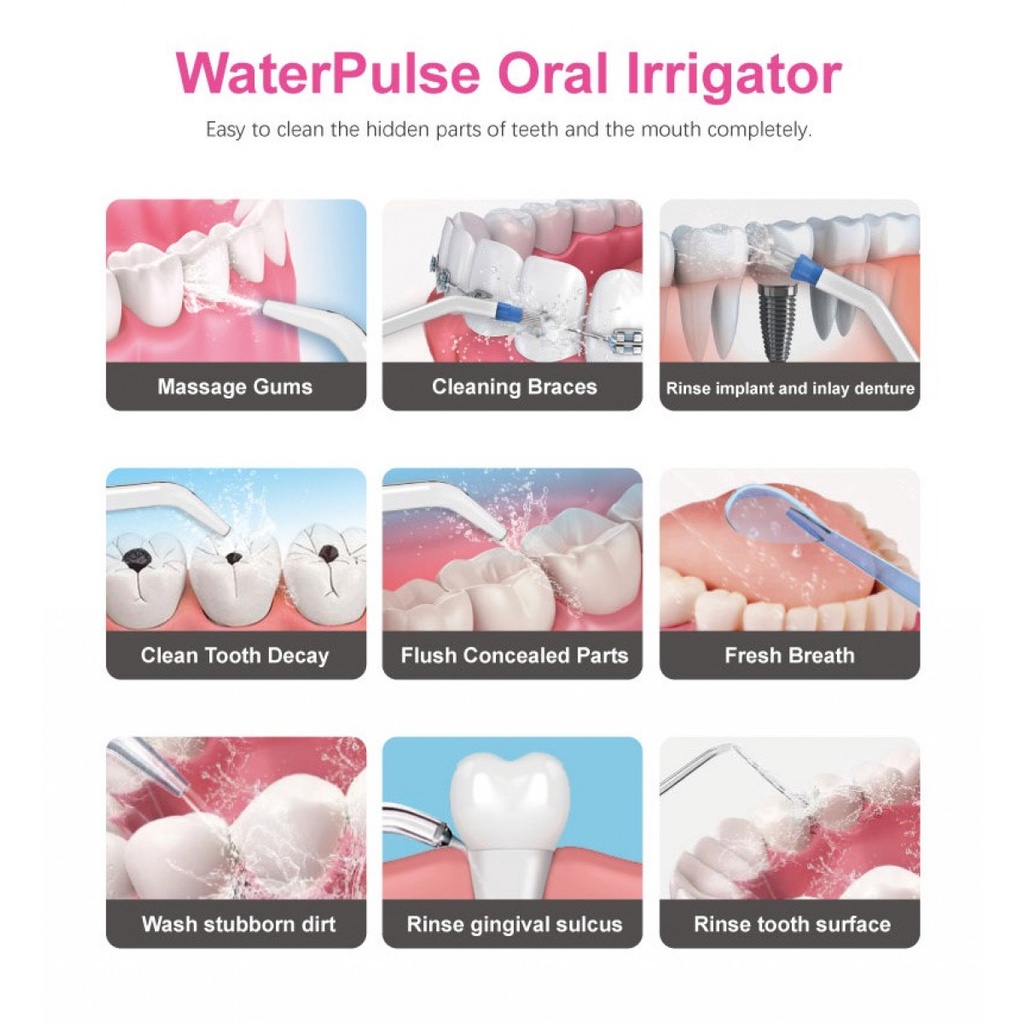 WaterPulse Oral Irrigator

Easy to clean the hidden parts of teeth and the mouth completely.

Massage Gums

Cleaning Braces

Rinse implant and inlay denture

Clean Tooth Decay

Flush Concealed Parts

Fresh Breath

Wash stubborn dirt

Rinse gingival sulcus

Rinse tooth surface