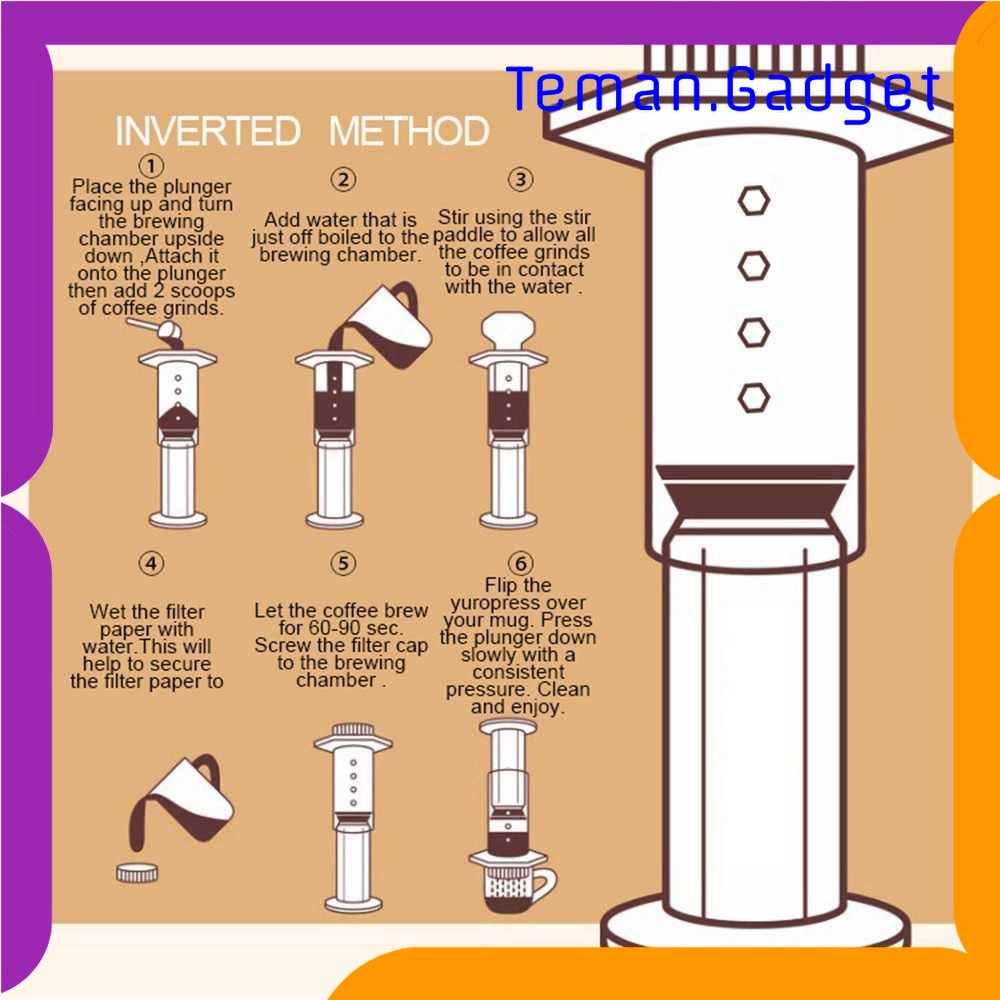 Teman.Gadget

INVERTED METHOD

①
Place the plunger facing up and turn the brewing chamber upside down ,Attach it onto the plunger then add 2 scoops of coffee grinds.

②
Add water that is just off boiled to the brewing chamber.

③
Stir using the stir paddle to allow all the coffee grinds to be in contact with the water .

④
Wet the filter paper with water.This will help to secure the filter paper to

⑤
Let the coffee brew for 60-90 sec. Screw the filter cap to the brewing chamber .

⑥
Flip the yuropress over your mug. Press the plunger down slowly with a consistent pressure. Clean and enjoy.