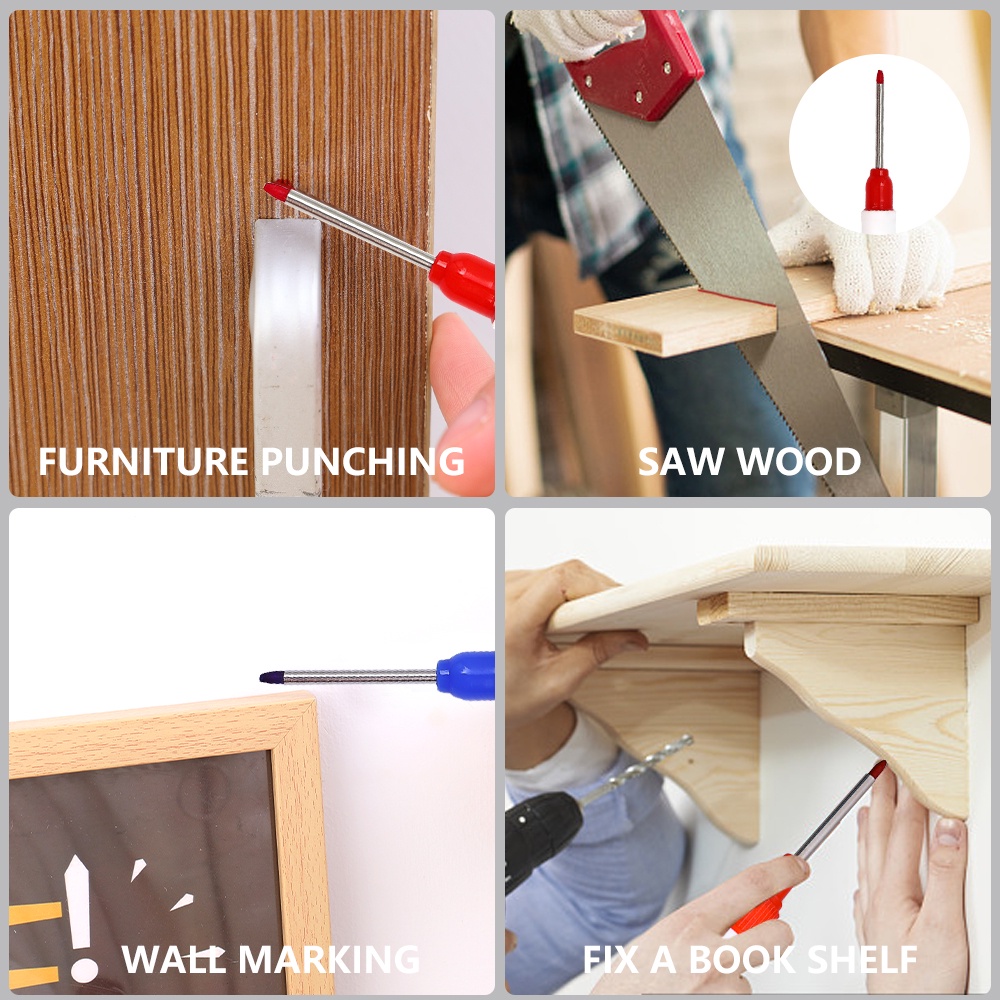 FURNITURE PUNCHING

SAW WOOD

WALL MARKING

FIX A BOOK SHELF