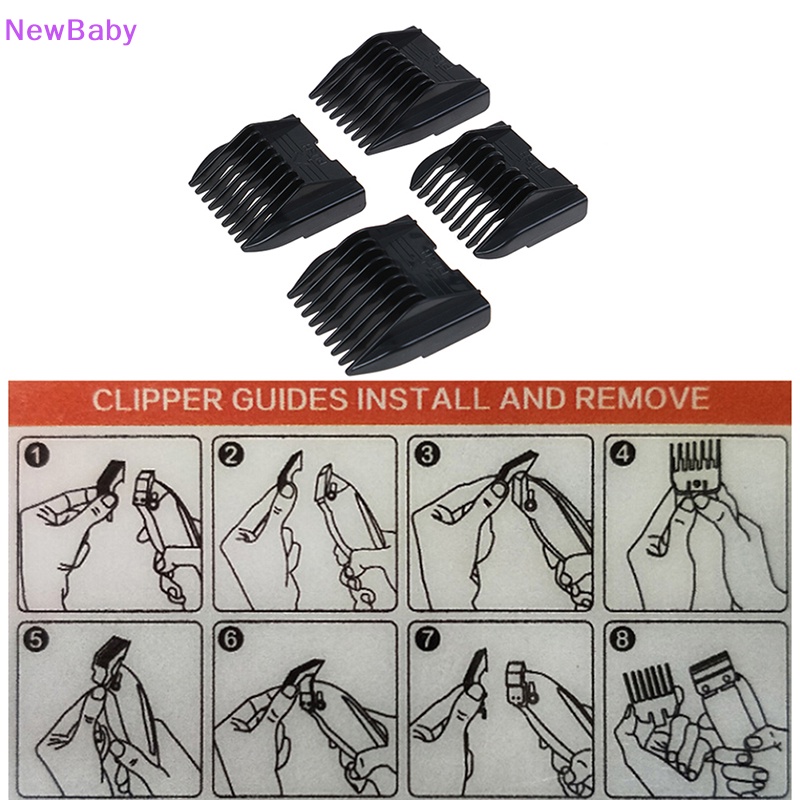 NewBaby

CLIPPER GUIDES INSTALL AND REMOVE

1

2

3

4

5

6

7

8